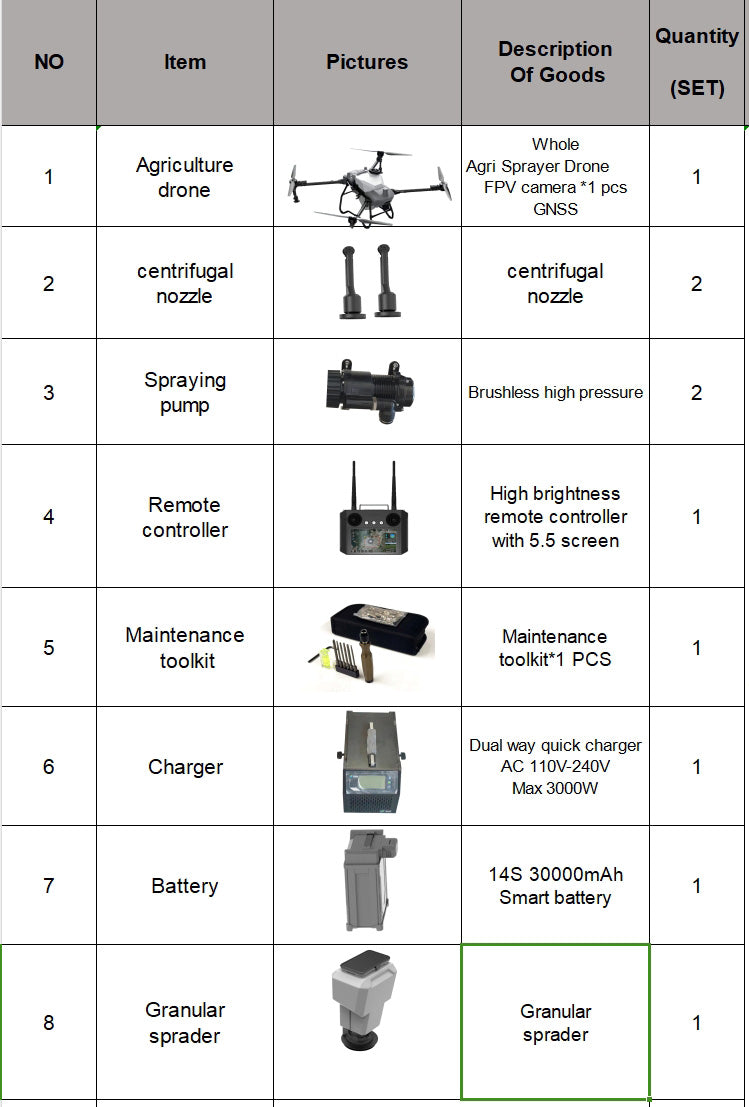 | NO | Item | Pictures | Description Of Goods | Quantity (SET) |
|---|---|---|---|---|
| 1 | Agriculture drone | | Whole Agri Sprayer Drone FPV camera *1 pcs GNSS | 1 |
| 2 | centrifugal nozzle | | centrifugal nozzle | 2 |
| 3 | Spraying pump | | Brushless high pressure | 2 |
| 4 | Remote controller | | High brightness remote controller with 5.5 screen | 1 |
| 5 | Maintenance toolkit | | Maintenance toolkit*1 PCS | 1 |
| 6 | Charger | | Dual way quick charger AC 110V-240V Max 3000W | 1 |
| 7 | Battery | | 14S 30000mAh Smart battery | 1 |
| 8 | Granular sprader | | Granular sprader | 1 |