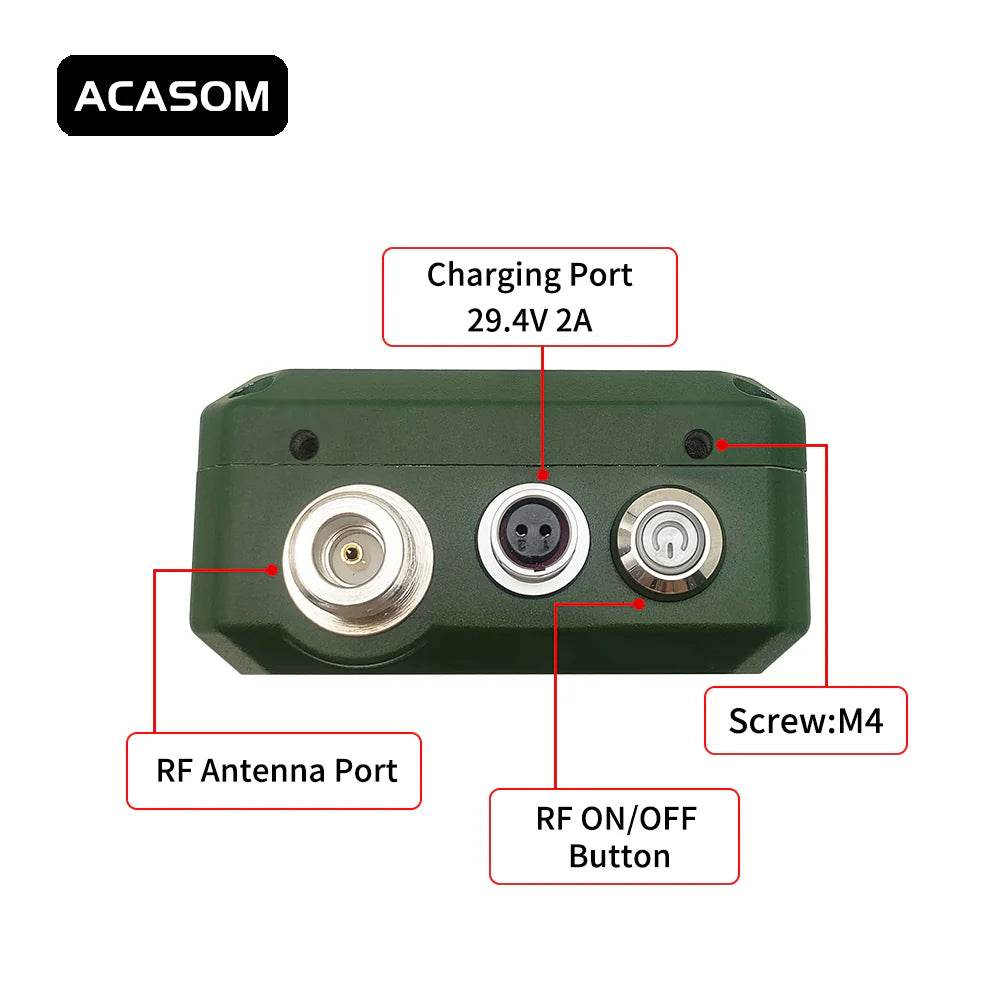 ACASOM

Charging Port
29.4V 2A

Screw:M4

RF Antenna Port

RF ON/OFF
Button