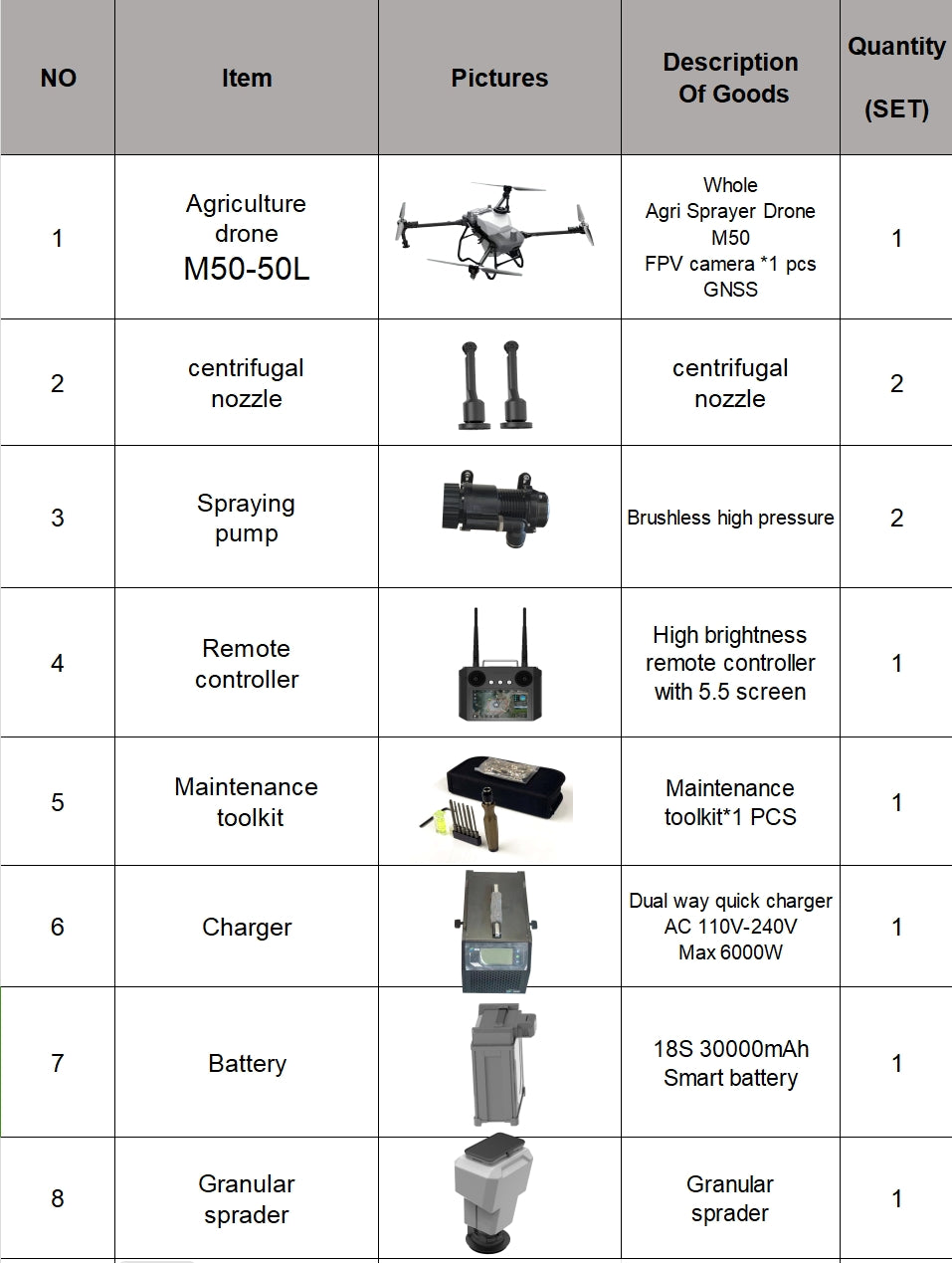 | NO | Item | Pictures | Description Of Goods | Quantity (SET) |
|---|---|---|---|---|
| 1 | Agriculture drone M50-50L | | Whole Agri Sprayer Drone M50 FPV camera *1 pcs GNSS | 1 |
| 2 | centrifugal nozzle | | centrifugal nozzle | 2 |
| 3 | Spraying pump | | Brushless high pressure | 2 |
| 4 | Remote controller | | High brightness remote controller with 5.5 screen | 1 |
| 5 | Maintenance toolkit | | Maintenance toolkit*1 PCS | 1 |
| 6 | Charger | | Dual way quick charger AC 110V-240V Max 6000W | 1 |
| 7 | Battery | | 18S 30000mAh Smart battery | 1 |
| 8 | Granular sprader | | Granular sprader | 1 |