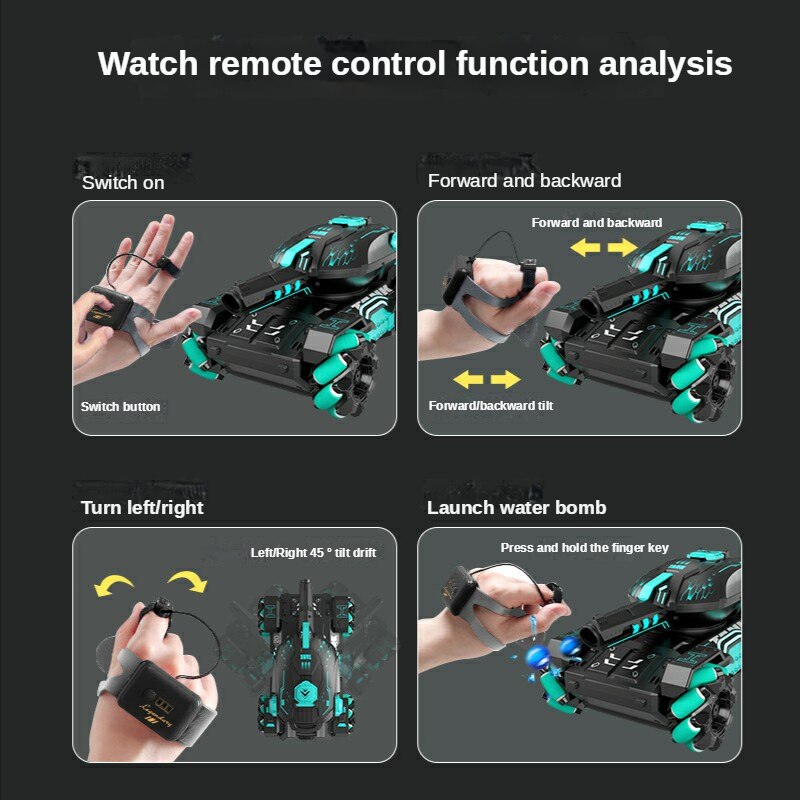 Watch remote control function analysis

Switch on

Switch button

Forward and backward

Forward and backward

Forward/backward tilt

Turn left/right

Left/Right 45 ° tilt drift

Launch water bomb

Press and hold the finger key