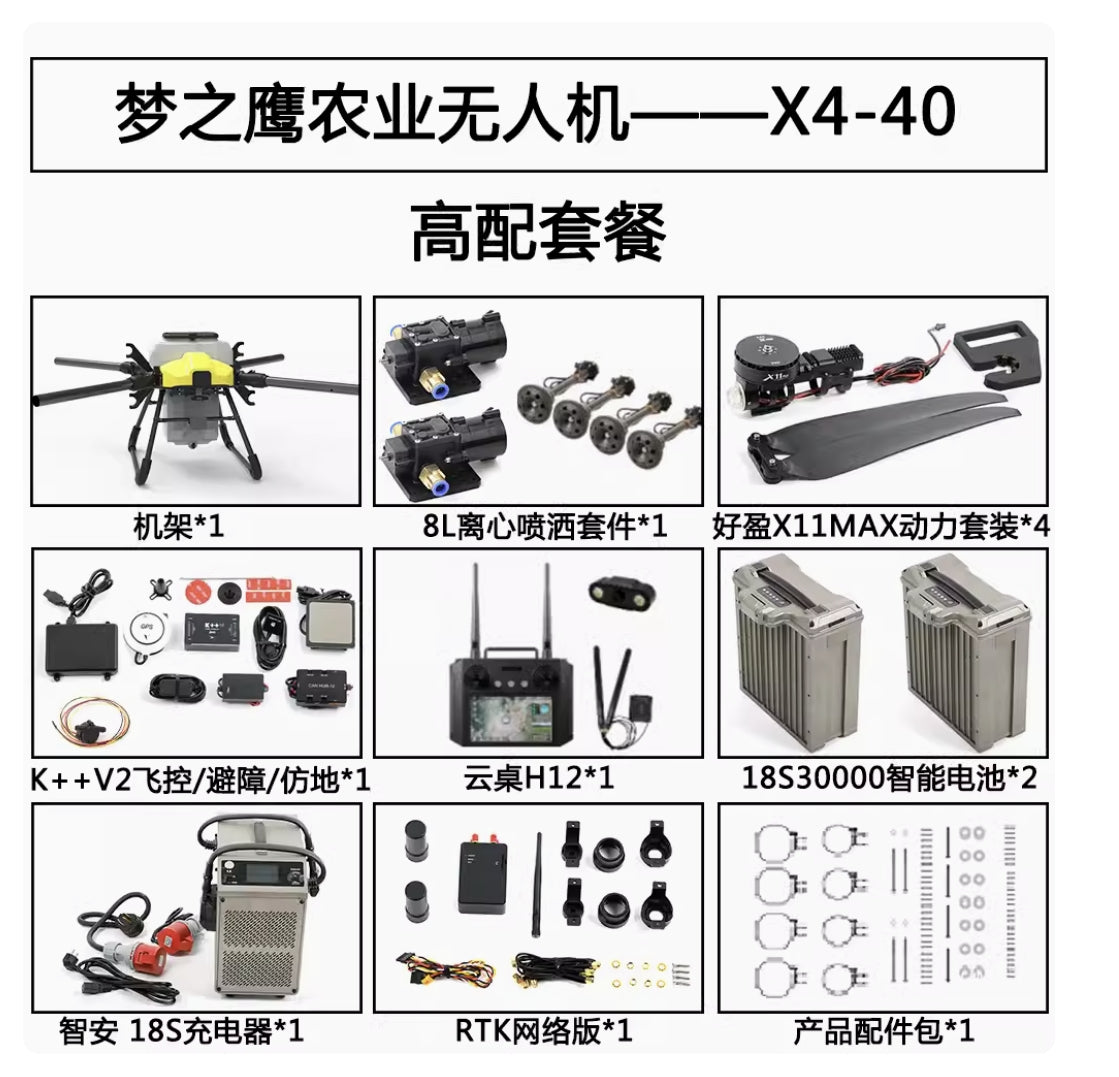 梦之鹰农业无人机——X4-40

高配套餐

机架*1

8L离心喷洒套件*1

好盈X11MAX动力套装*4

K++V2飞控/避障/仿地*1

云桌H12*1

18S30000智能电池*2

智安 18S充电器*1

RTK网络版*1

产品配件包*1