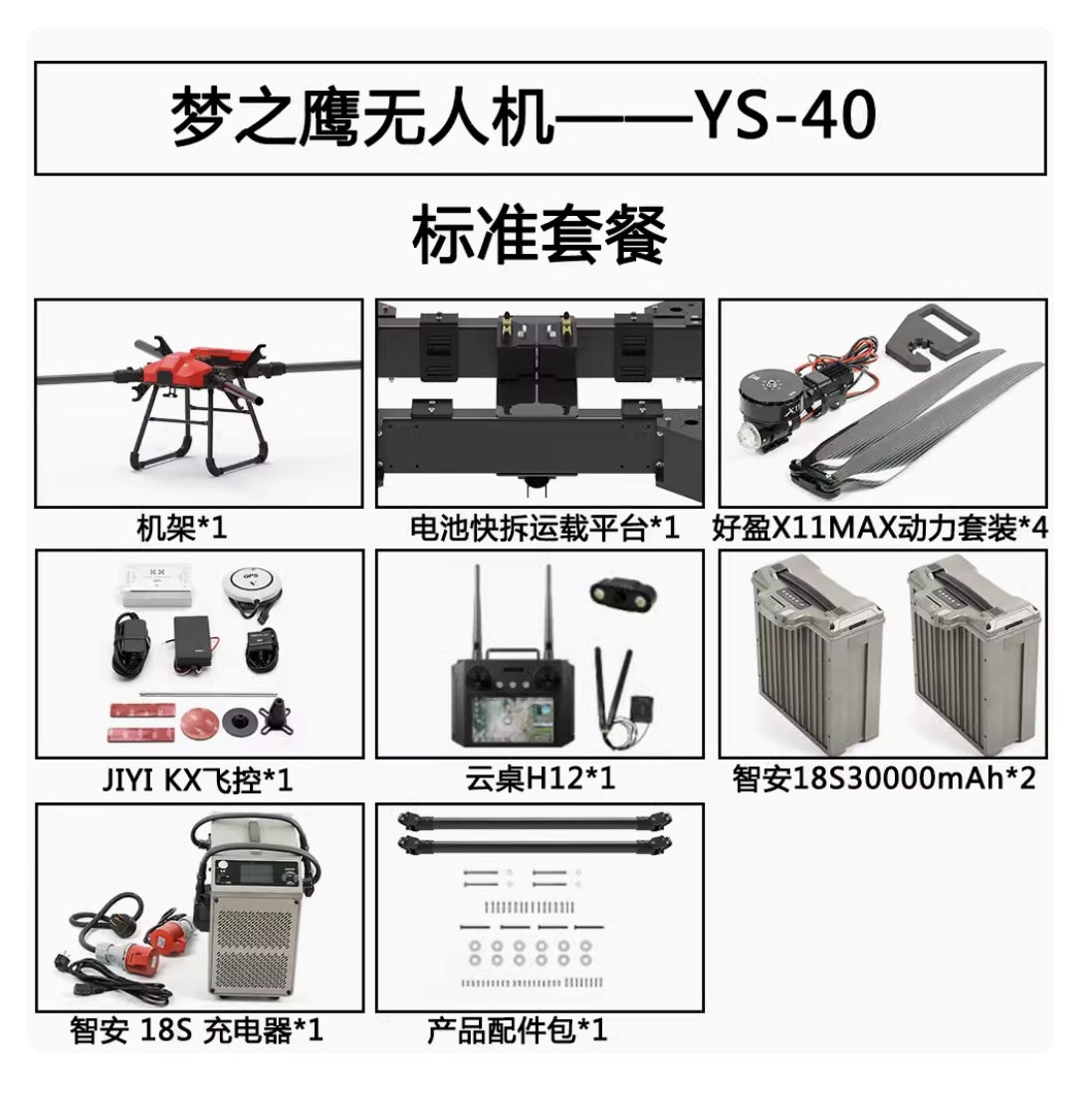 梦之鹰无人机——YS-40

标准套餐

机架*1

电池快拆运载平台*1

好盈X11MAX动力套装*4

JIYI KX飞控*1

云桌H12*1

智安18S30000mAh*2

智安 18S 充电器*1

产品配件包*1