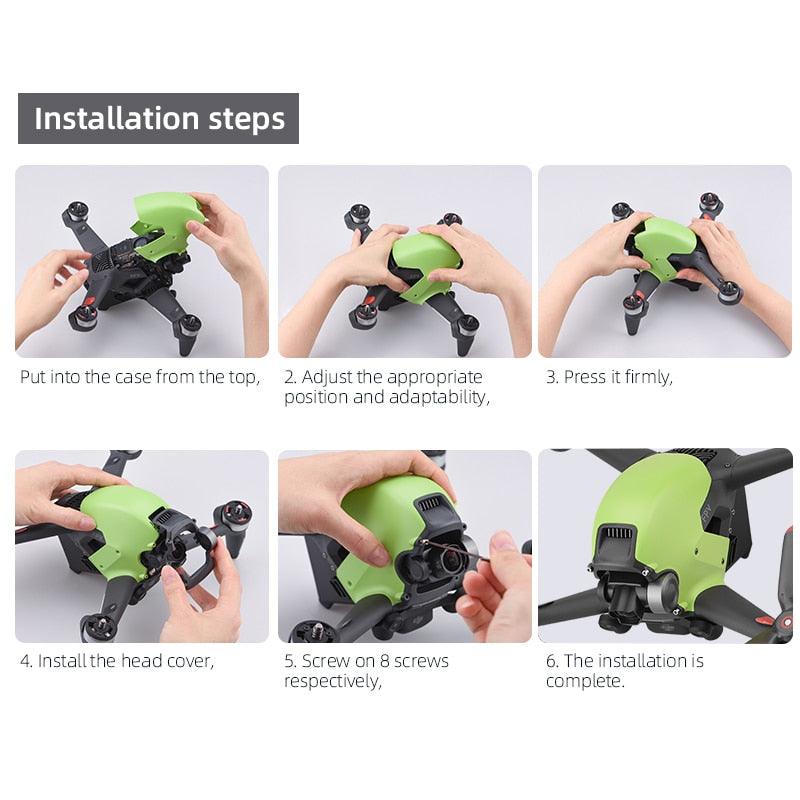 Installation steps

Put into the case from the top,

2. Adjust the appropriate position and adaptability,

3. Press it firmly,

4. Install the head cover,

5. Screw on 8 screws respectively,

6. The installation is complete.