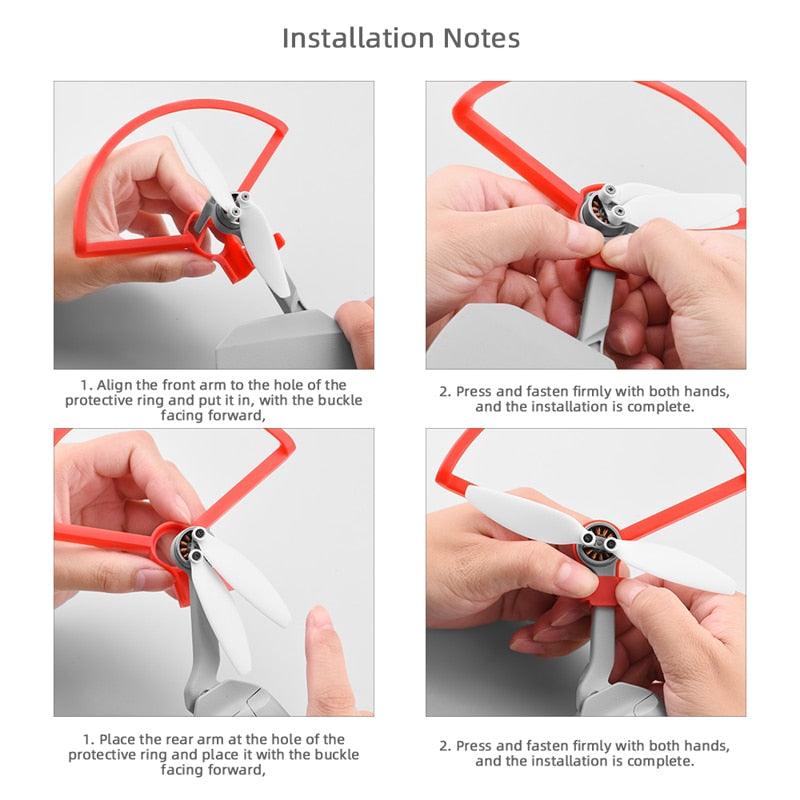 Installation Notes

1. Align the front arm to the hole of the protective ring and put it in, with the buckle facing forward,

2. Press and fasten firmly with both hands, and the installation is complete.

1. Place the rear arm at the hole of the protective ring and place it with the buckle facing forward,

2. Press and fasten firmly with both hands, and the installation is complete.