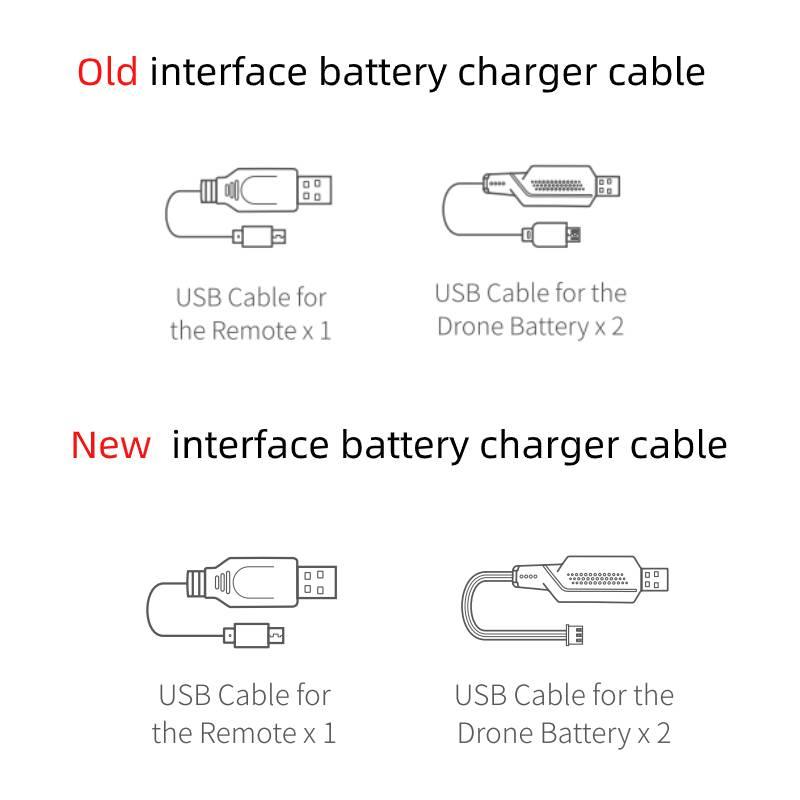 Old interface battery charger cable

USB Cable for the Remote x 1

USB Cable for the Drone Battery x 2

New interface battery charger cable

USB Cable for the Remote x 1

USB Cable for the Drone Battery x 2