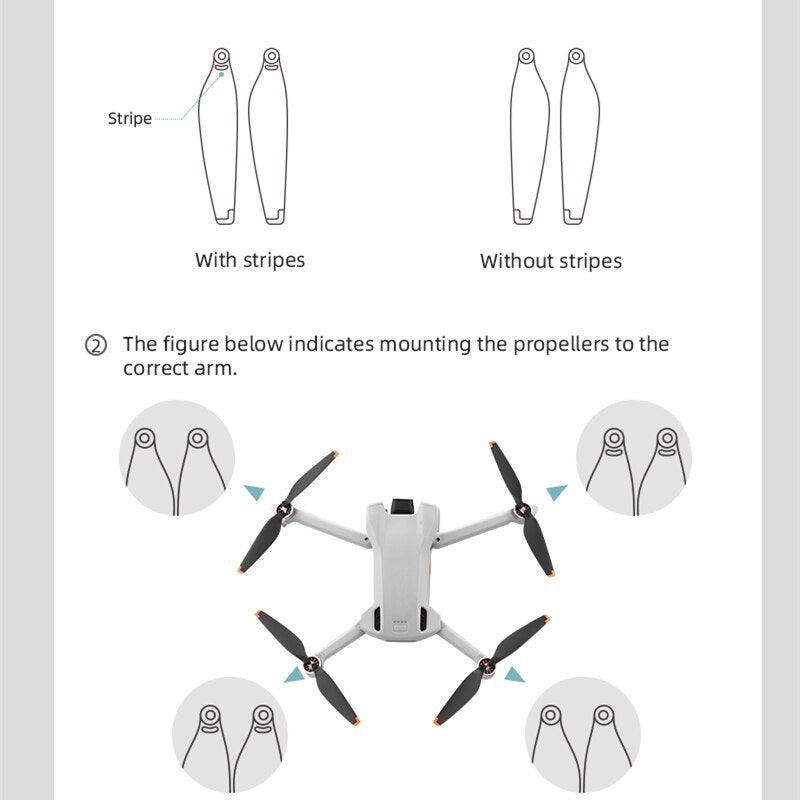 Stripe

With stripes

Without stripes

② The figure below indicates mounting the propellers to the correct arm.