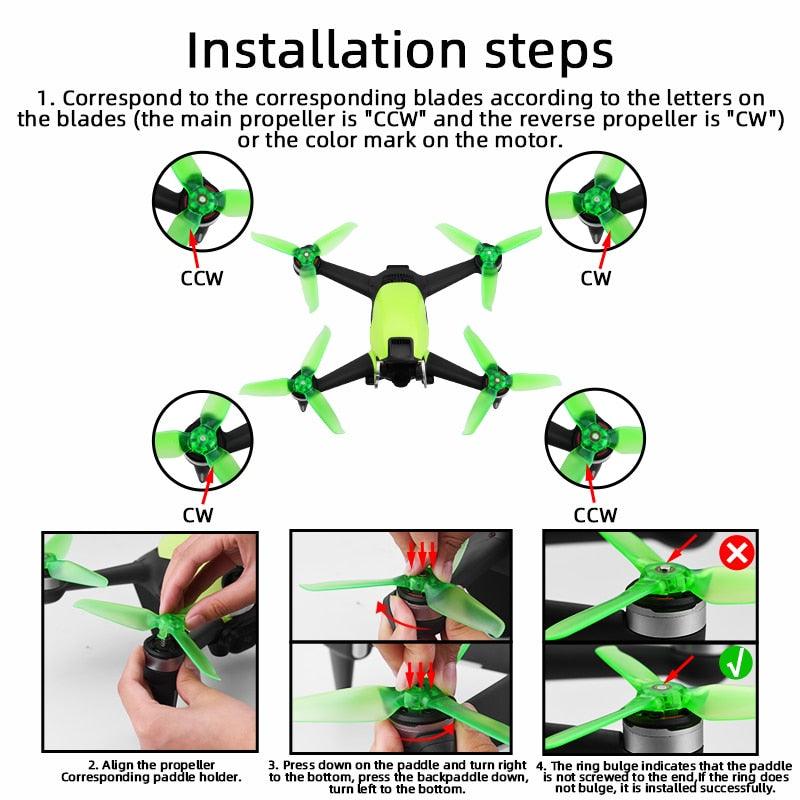 Installation steps

1. Correspond to the corresponding blades according to the letters on the blades (the main propeller is "CCW" and the reverse propeller is "CW") or the color mark on the motor.

CCW

CW

CW

CCW

2. Align the propeller Corresponding paddle holder.

3. Press down on the paddle and turn right to the bottom, press the backpaddle down, turn left to the bottom.

4. The ring bulge indicates that the paddle is not screwed to the end,If the ring does not bulge, it is installed successfully.