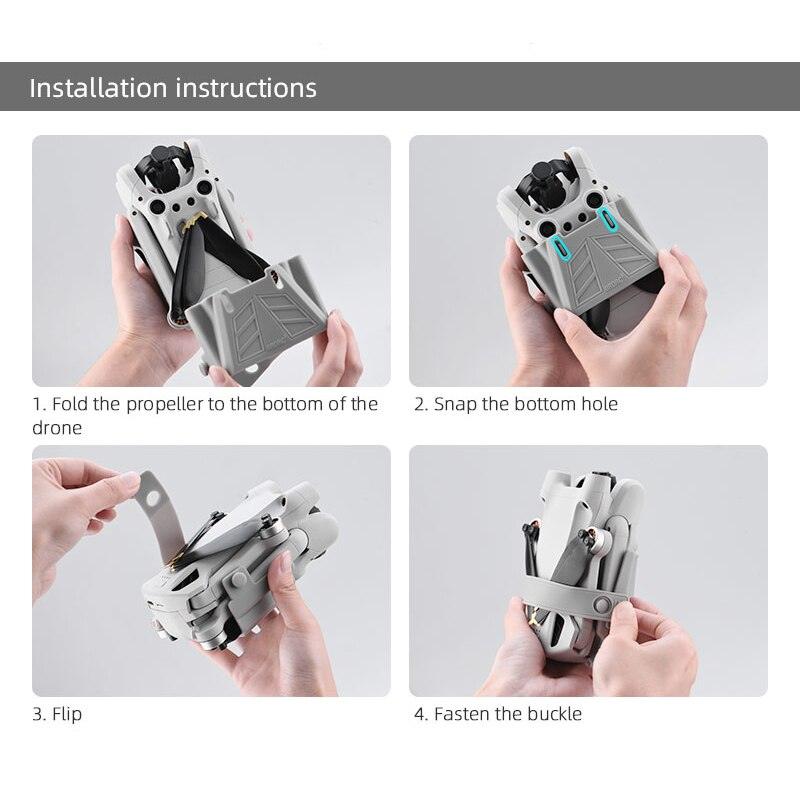 Installation instructions

1. Fold the propeller to the bottom of the drone

2. Snap the bottom hole

3. Flip

4. Fasten the buckle