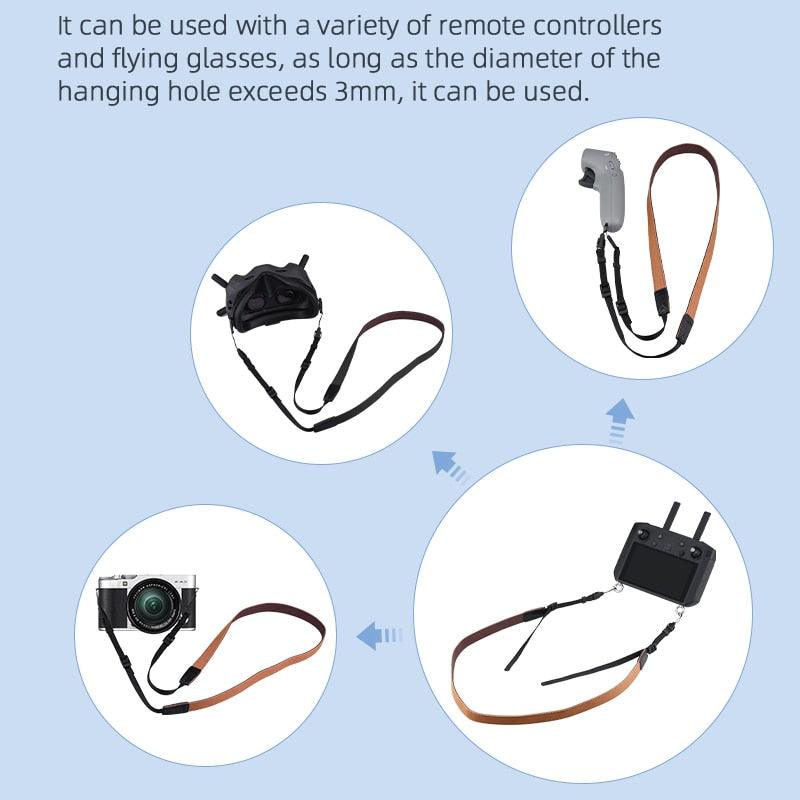 It can be used with a variety of remote controllers and flying glasses, as long as the diameter of the hanging hole exceeds 3mm, it can be used.