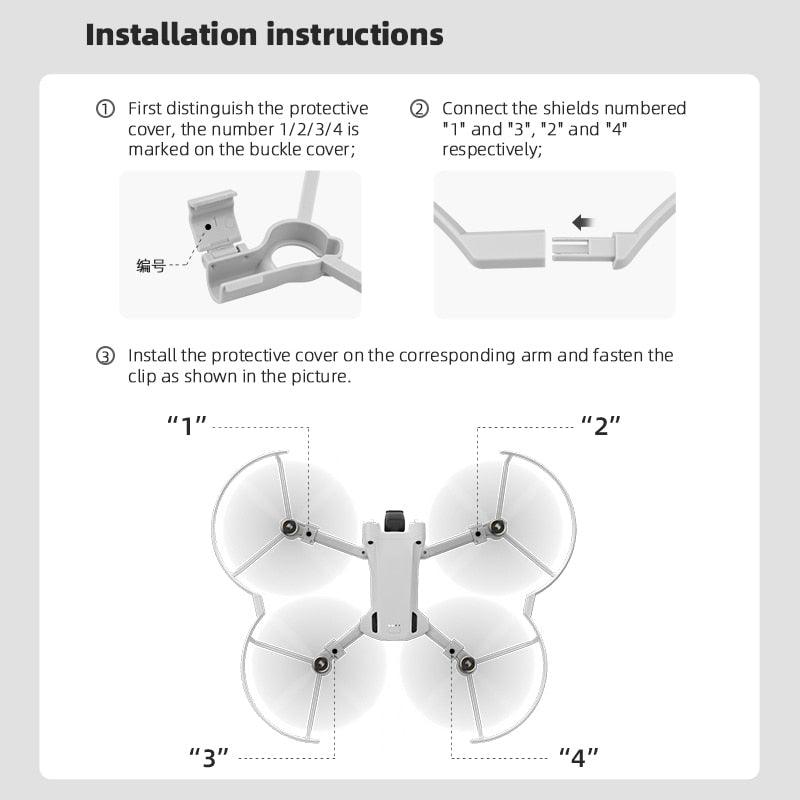 Installation instructions

① First distinguish the protective cover, the number 1/2/3/4 is marked on the buckle cover;

编号

② Connect the shields numbered "1" and "3", "2" and "4" respectively;

③ Install the protective cover on the corresponding arm and fasten the clip as shown in the picture.

"1"

"2"

"3"

"4"