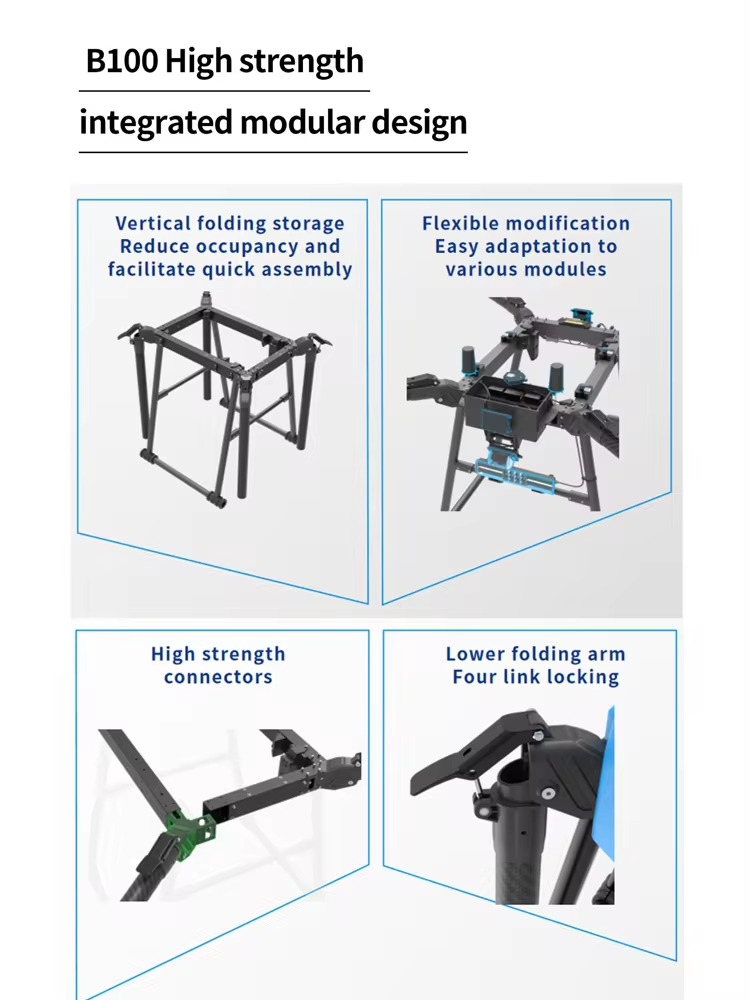 B100 High strength

integrated modular design

Vertical folding storage
Reduce occupancy and facilitate quick assembly

Flexible modification
Easy adaptation to various modules

High strength connectors

Lower folding arm
Four link locking