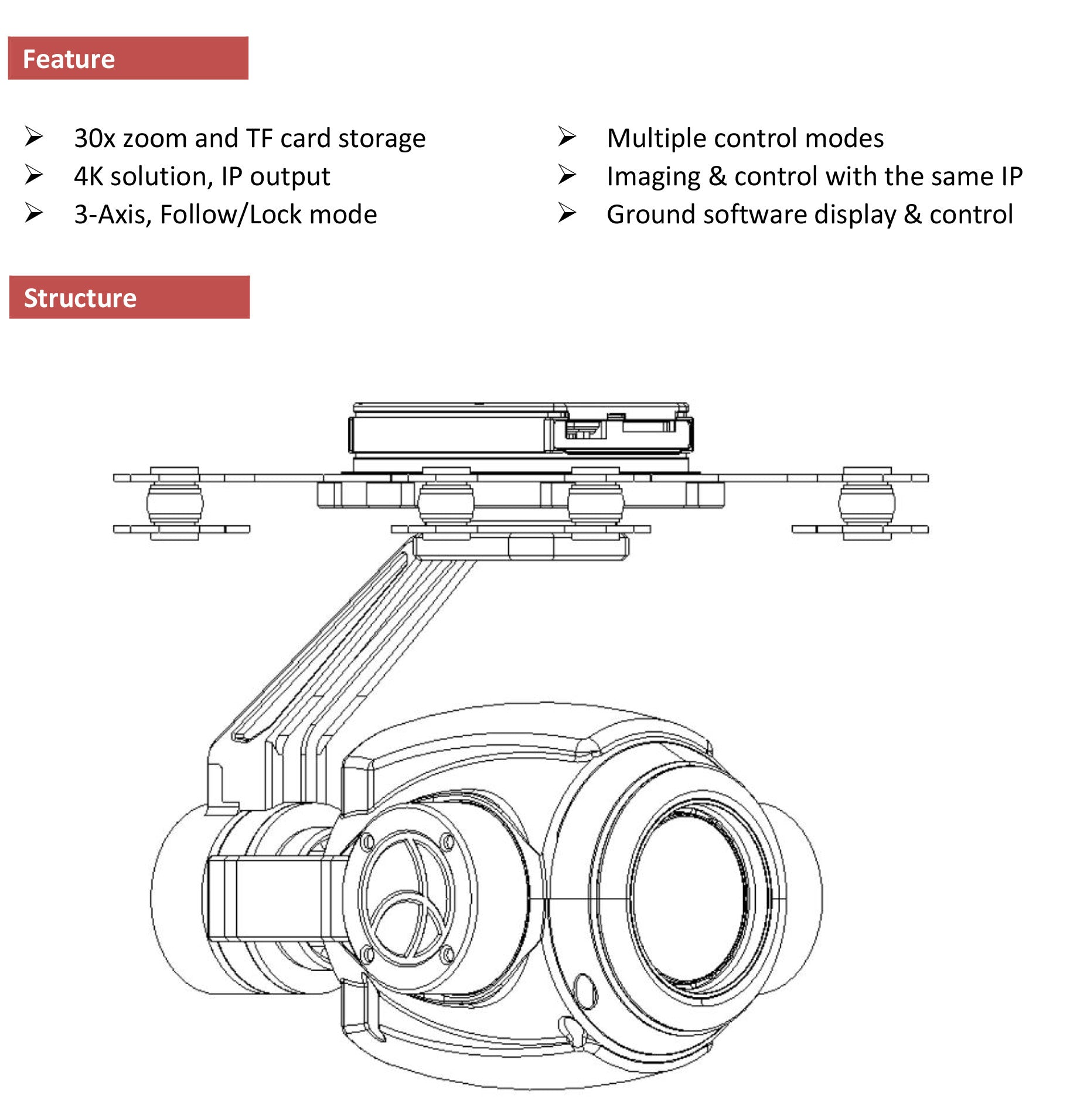 Feature

➢ 30x zoom and TF card storage
➢ 4K solution, IP output
➢ 3-Axis, Follow/Lock mode

➢ Multiple control modes
➢ Imaging & control with the same IP
➢ Ground software display & control

Structure