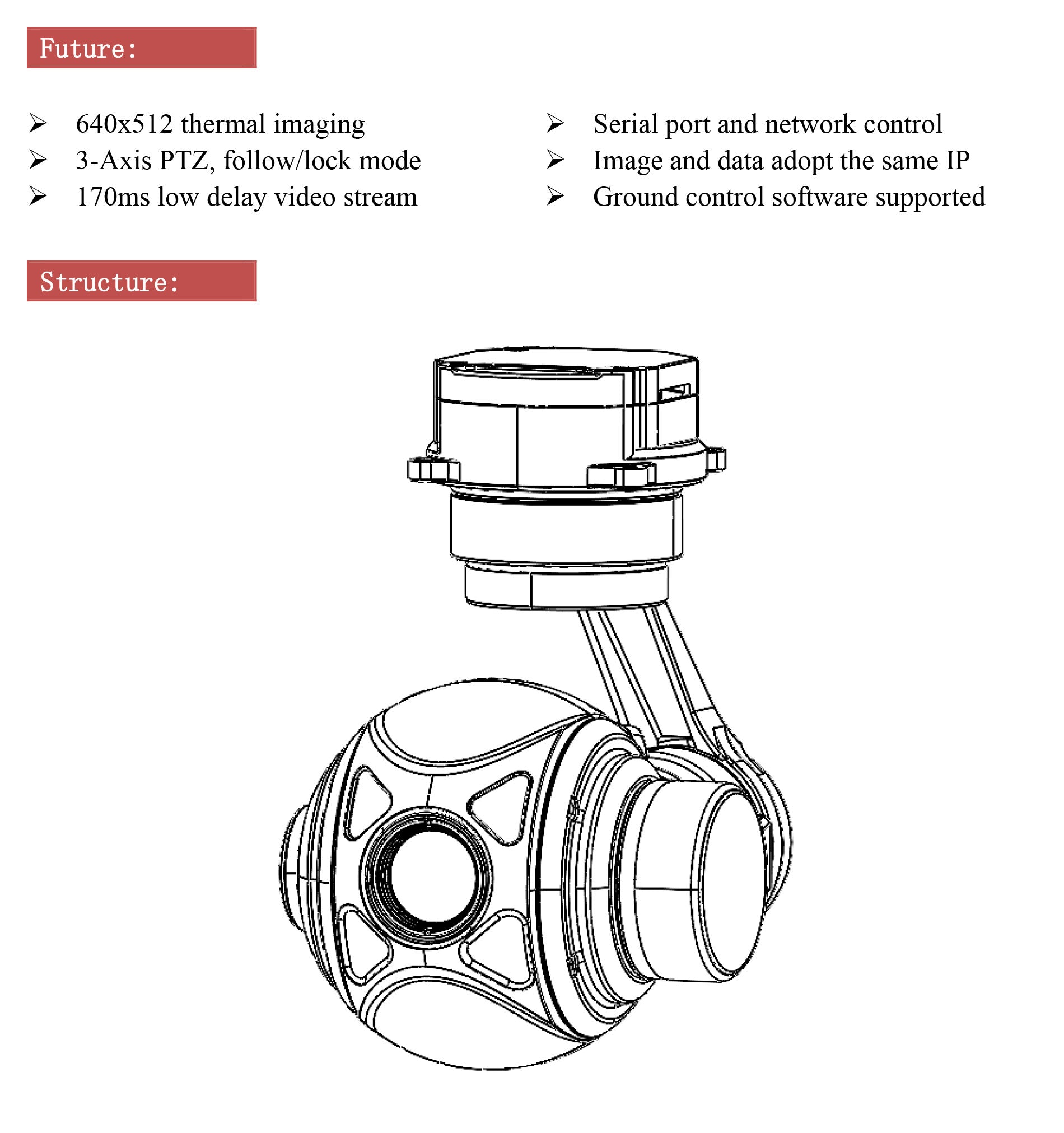 Future:

➢ 640x512 thermal imaging
➢ 3-Axis PTZ, follow/lock mode
➢ 170ms low delay video stream

➢ Serial port and network control
➢ Image and data adopt the same IP
➢ Ground control software supported

Structure: