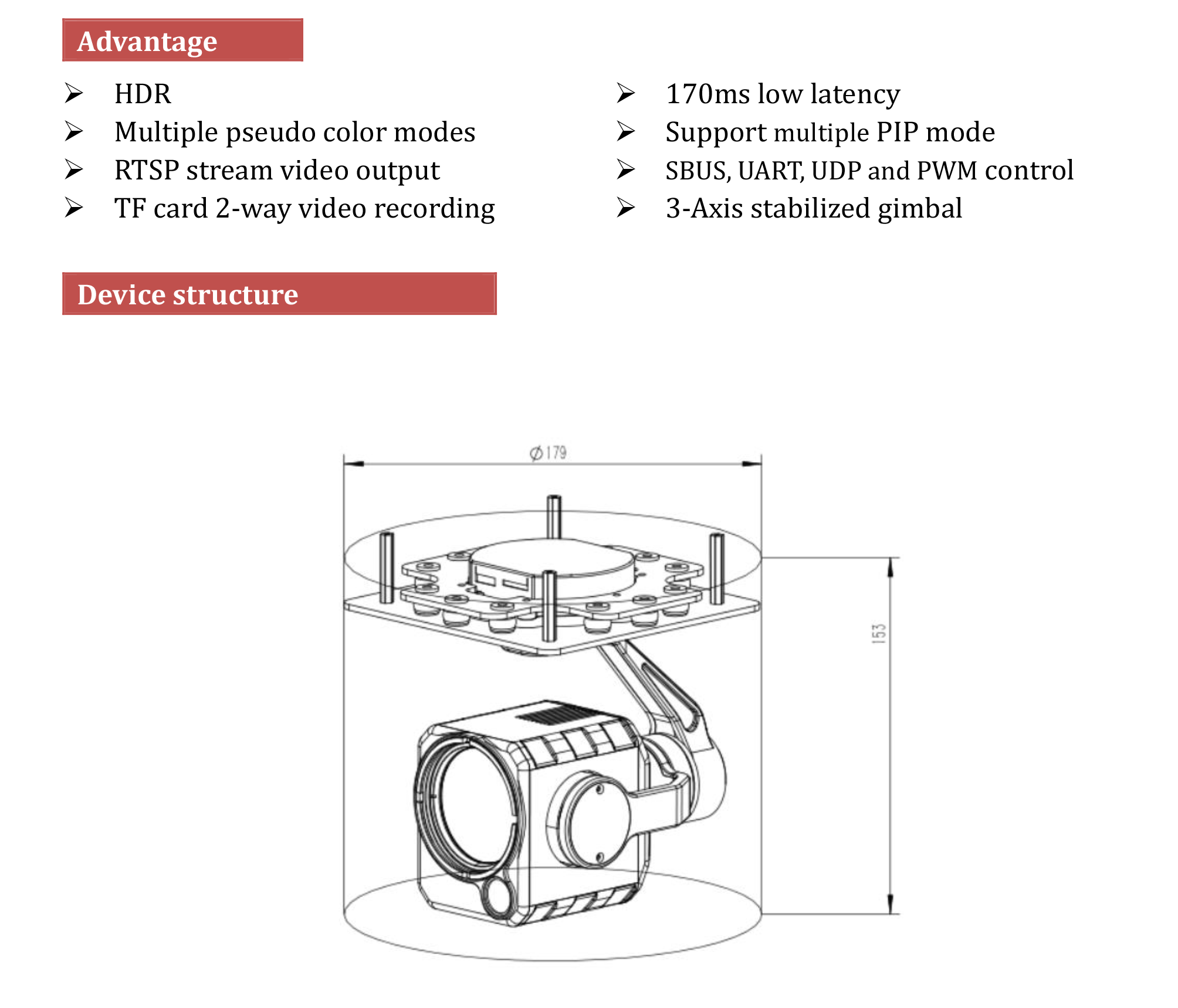 Advantage

➢ HDR
➢ Multiple pseudo color modes
➢ RTSP stream video output
➢ TF card 2-way video recording

➢ 170ms low latency
➢ Support multiple PIP mode
➢ SBUS, UART, UDP and PWM control
➢ 3-Axis stabilized gimbal

Device structure

Ø179

153