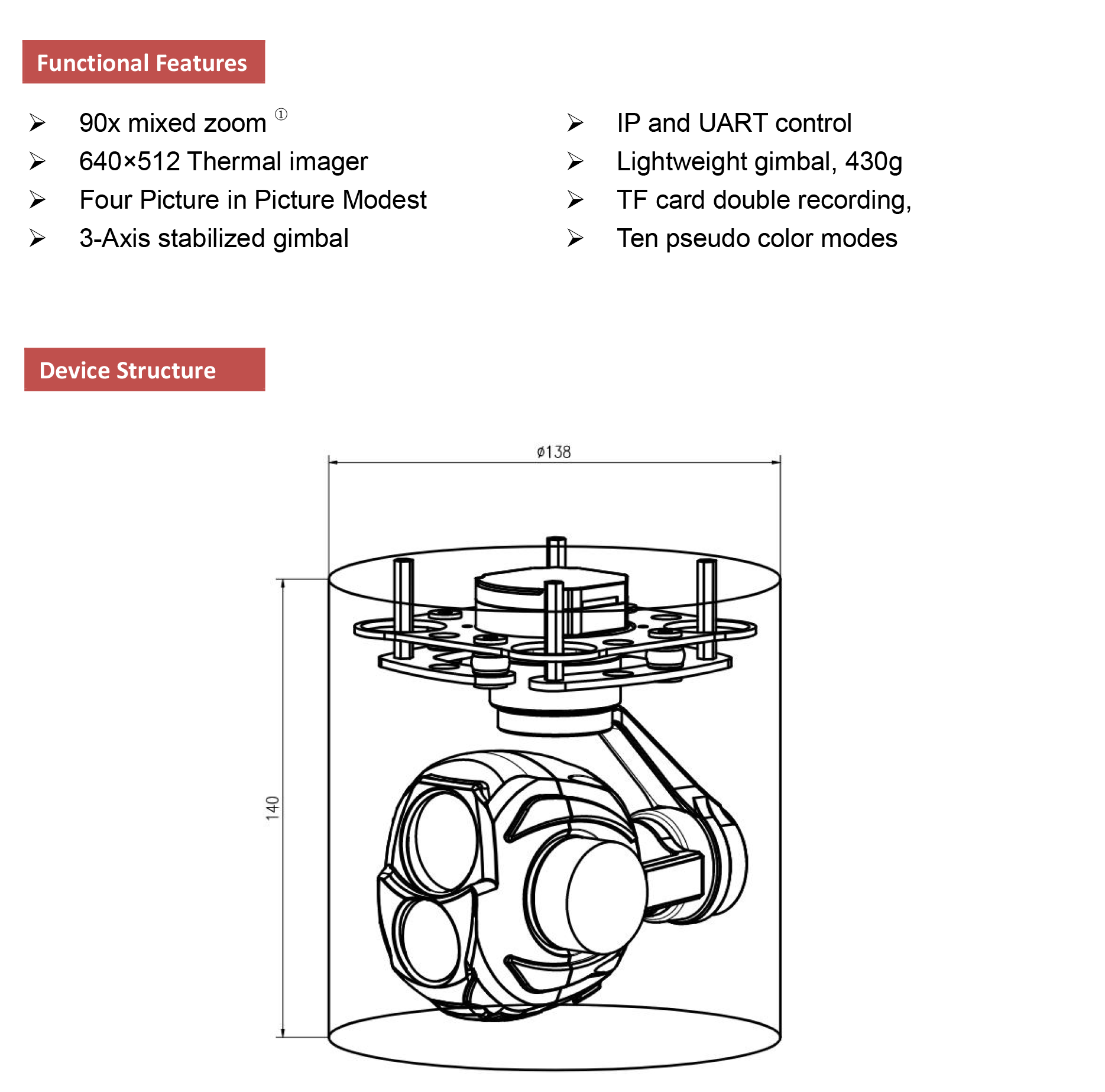 Functional Features

➢ 90x mixed zoom ①
➢ 640×512 Thermal imager
➢ Four Picture in Picture Modest
➢ 3-Axis stabilized gimbal

➢ IP and UART control
➢ Lightweight gimbal, 430g
➢ TF card double recording,
➢ Ten pseudo color modes

Device Structure

ø138

140