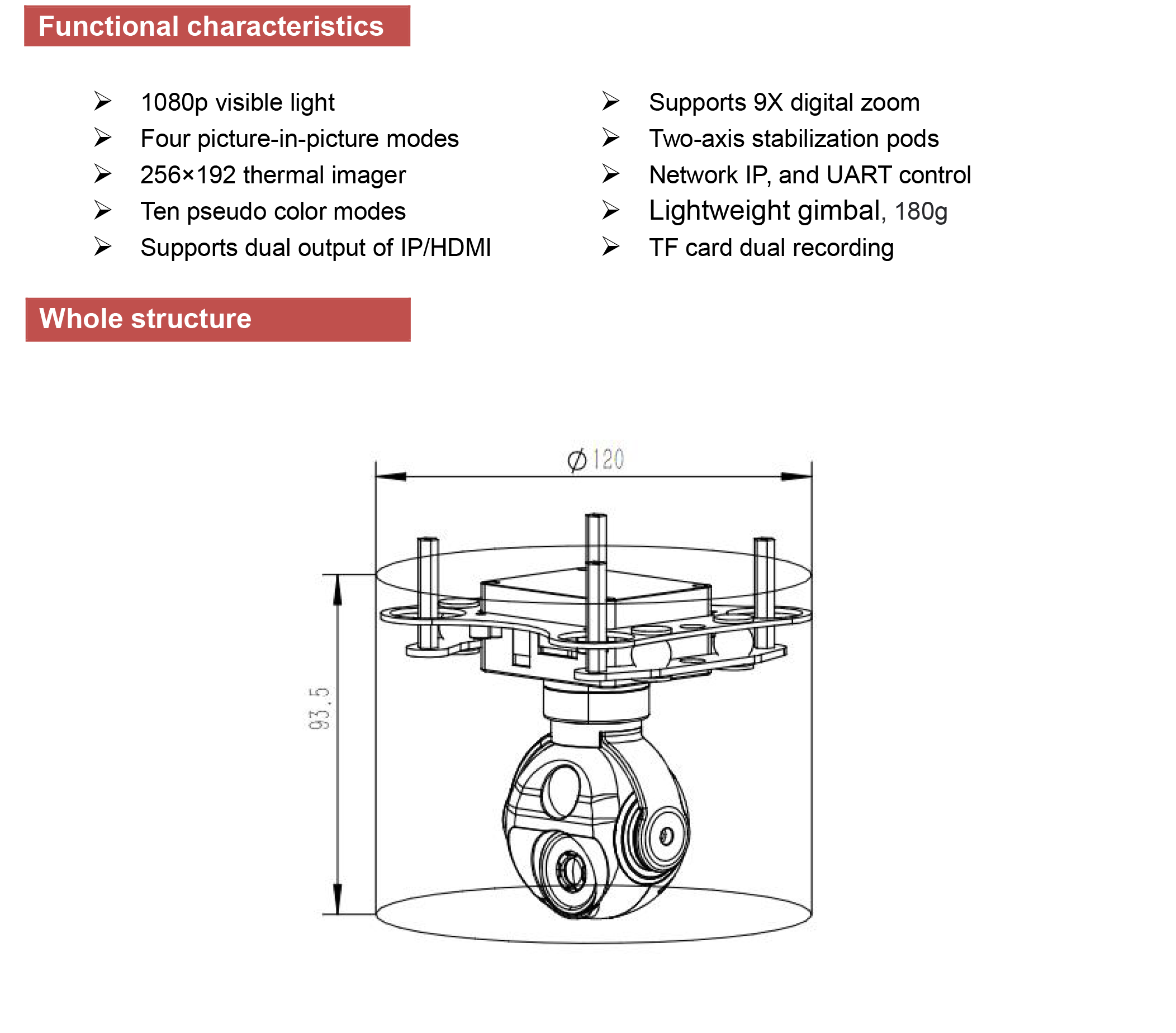 Functional characteristics

➢ 1080p visible light
➢ Four picture-in-picture modes
➢ 256×192 thermal imager
➢ Ten pseudo color modes
➢ Supports dual output of IP/HDMI

➢ Supports 9X digital zoom
➢ Two-axis stabilization pods
➢ Network IP, and UART control
➢ Lightweight gimbal, 180g
➢ TF card dual recording

Whole structure

$\phi$120

93.5