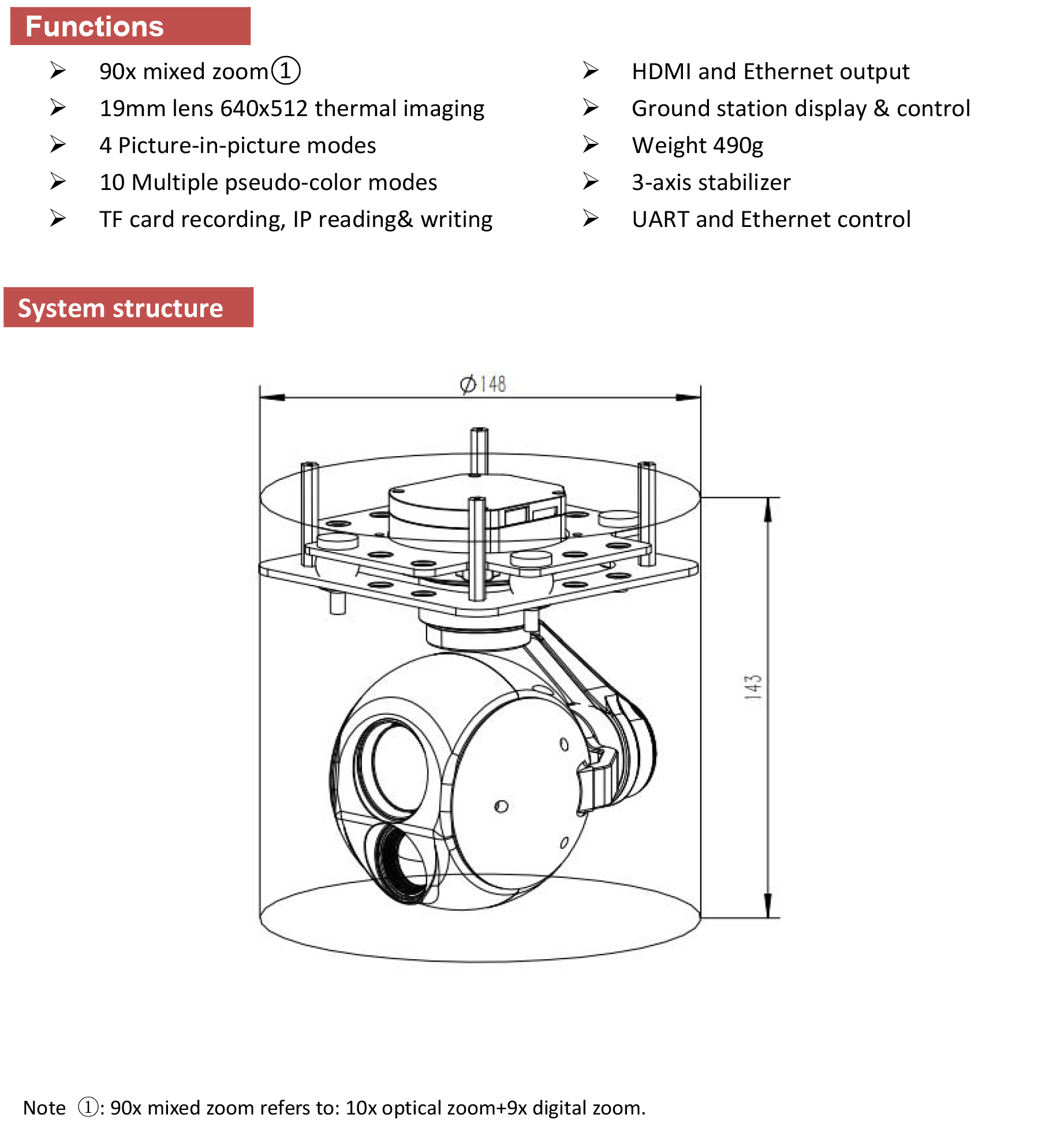 Functions

➢ 90x mixed zoom①
➢ 19mm lens 640x512 thermal imaging
➢ 4 Picture-in-picture modes
➢ 10 Multiple pseudo-color modes
➢ TF card recording, IP reading& writing

➢ HDMI and Ethernet output
➢ Ground station display & control
➢ Weight 490g
➢ 3-axis stabilizer
➢ UART and Ethernet control

System structure

Ø148

143

Note ①: 90x mixed zoom refers to: 10x optical zoom+9x digital zoom.