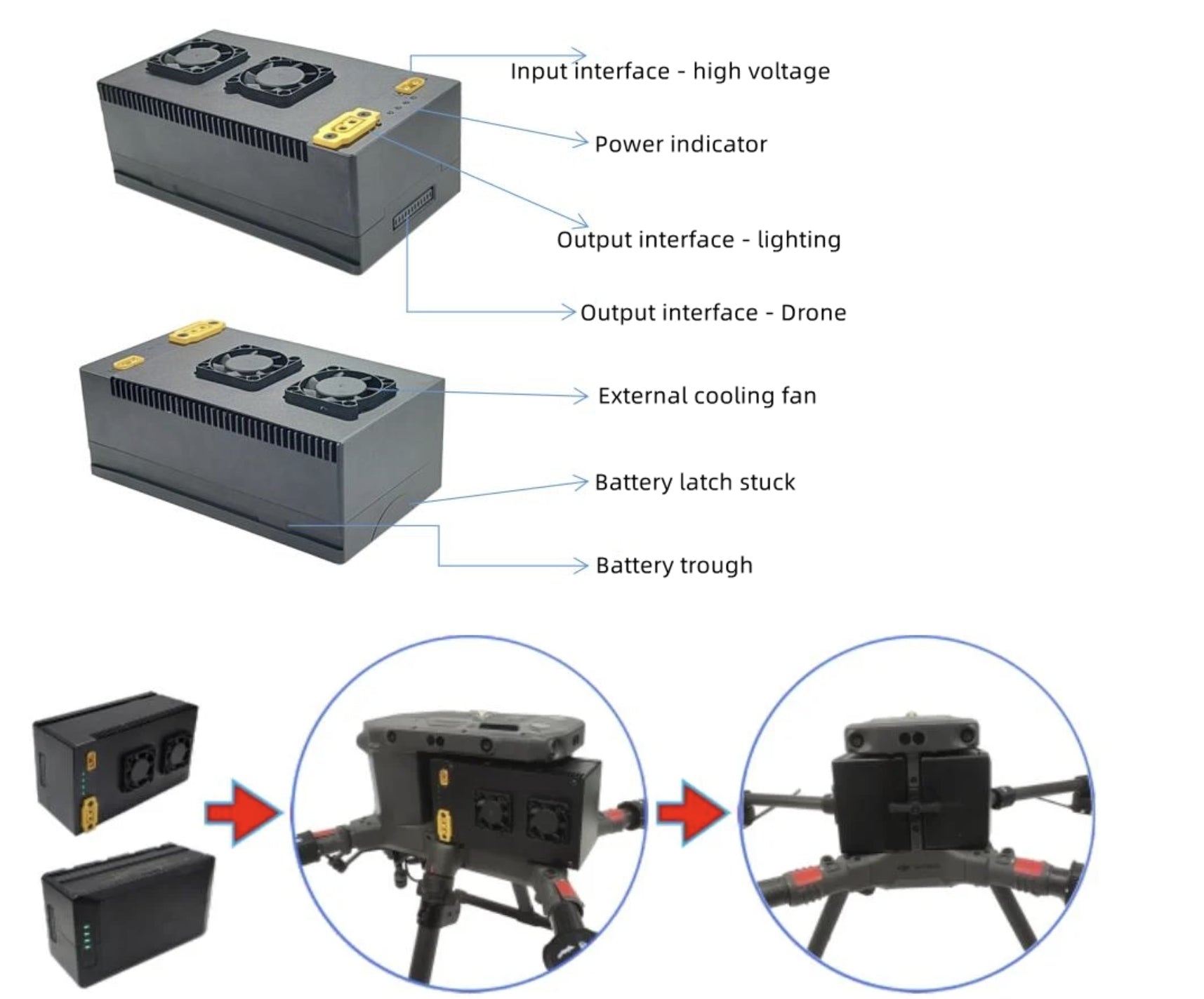 Input interface - high voltage

Power indicator

Output interface - lighting

Output interface - Drone

External cooling fan

Battery latch stuck

Battery trough