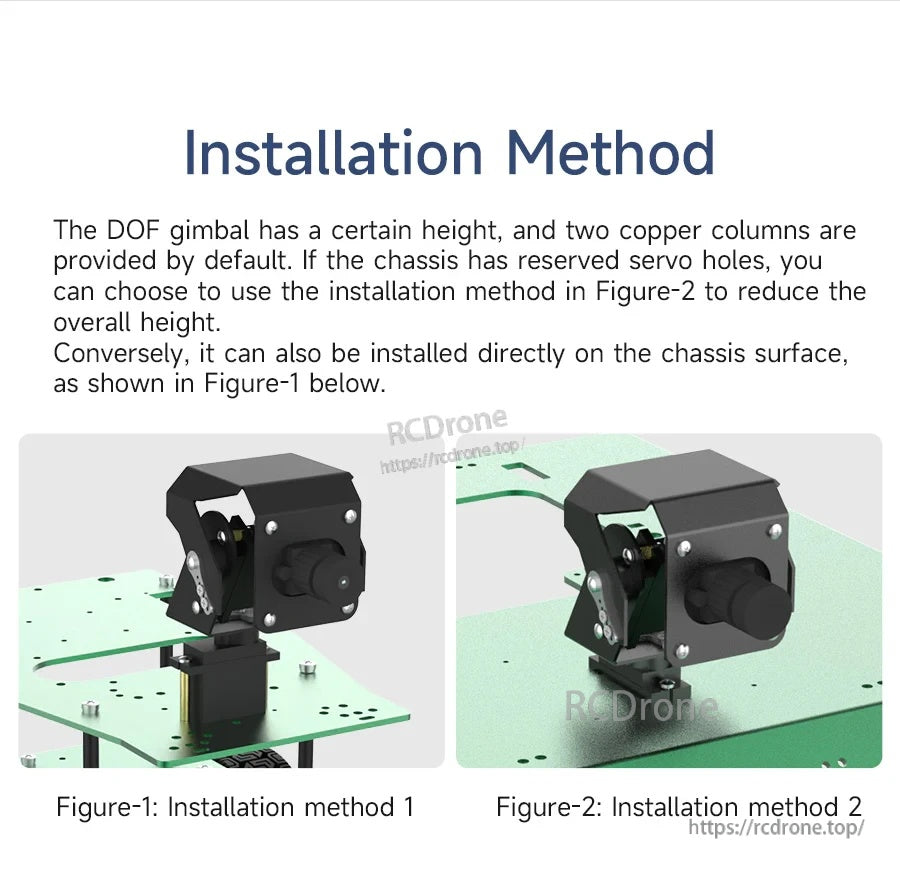 Installation Method

The DOF gimbal has a certain height, and two copper columns are provided by default. If the chassis has reserved servo holes, you can choose to use the installation method in Figure-2 to reduce the overall height.
Conversely, it can also be installed directly on the chassis surface, as shown in Figure-1 below.

RCDrone
https://rcdrone.top/

RCDrone

Figure-1: Installation method 1

Figure-2: Installation method 2

https://rcdrone.top/