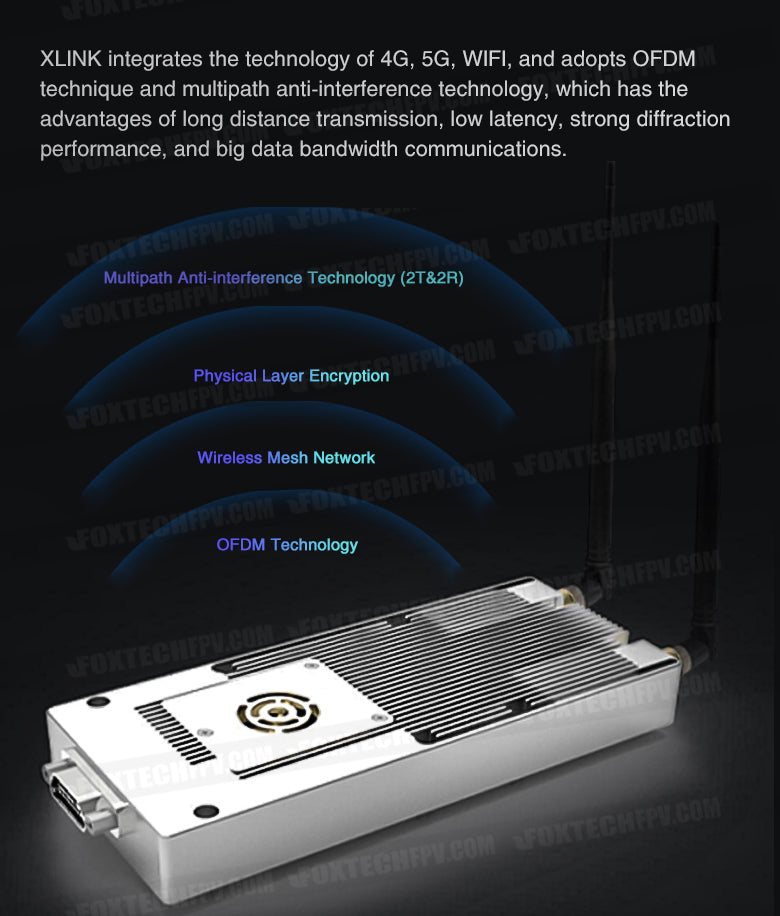 XLINK integrates the technology of 4G, 5G, WIFI, and adopts OFDM technique and multipath anti-interference technology, which has the advantages of long distance transmission, low latency, strong diffraction performance, and big data bandwidth communications.

Multipath Anti-interference Technology (2T&2R)

Physical Layer Encryption

Wireless Mesh Network

OFDM Technology

FOXTECHFPV.COM