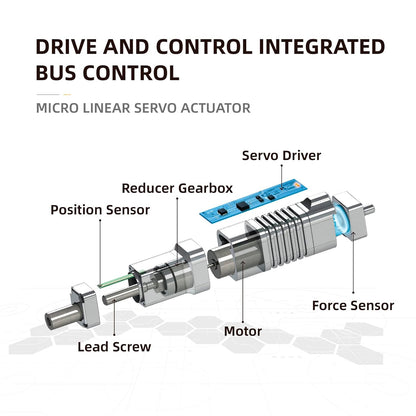 DRIVE AND CONTROL INTEGRATED BUS CONTROL

MICRO LINEAR SERVO ACTUATOR

Servo Driver

Reducer Gearbox

Position Sensor

Force Sensor

Motor

Lead Screw