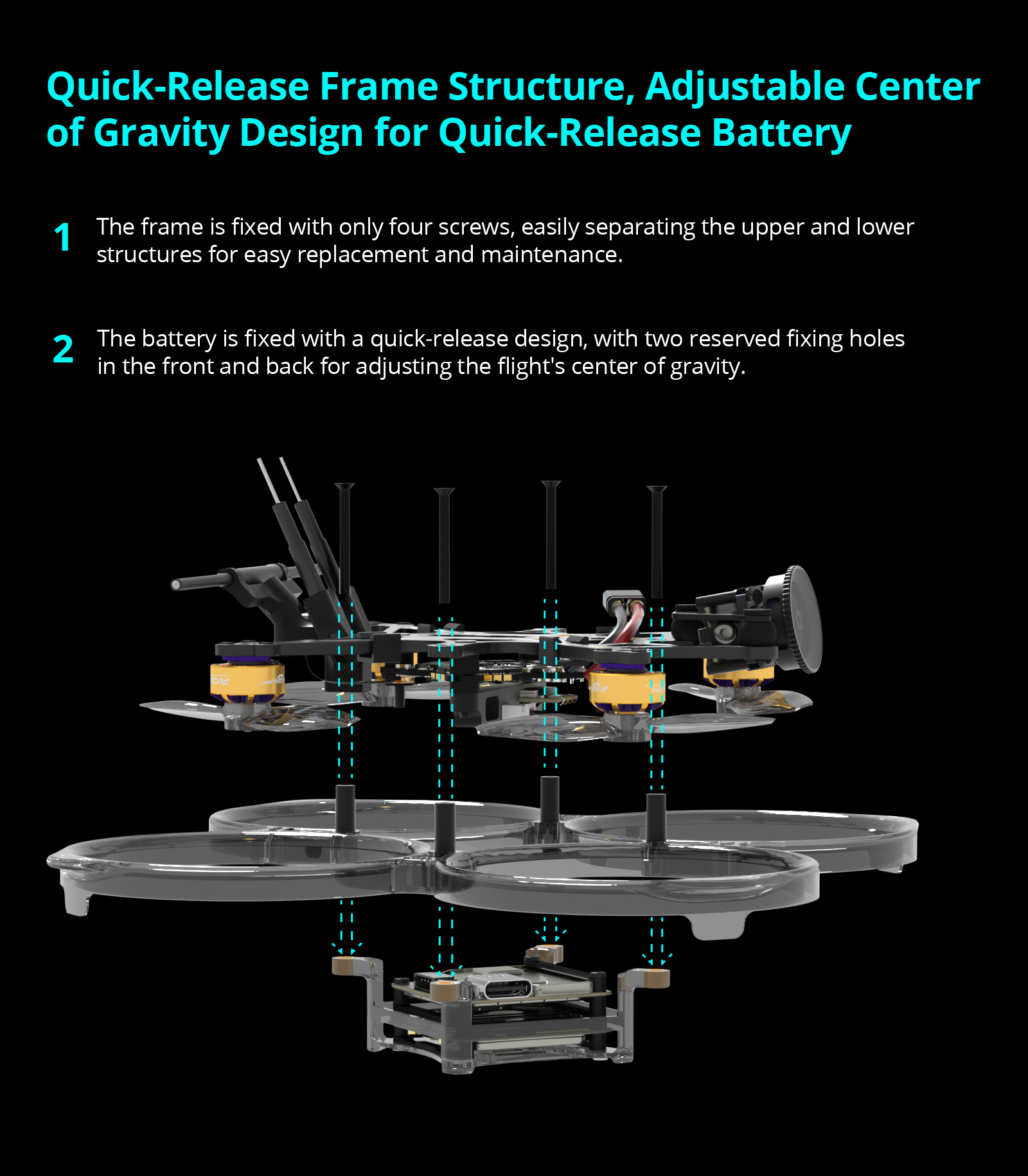 Quick-Release Frame Structure, Adjustable Center of Gravity Design for Quick-Release Battery

1 The frame is fixed with only four screws, easily separating the upper and lower structures for easy replacement and maintenance.

2 The battery is fixed with a quick-release design, with two reserved fixing holes in the front and back for adjusting the flight's center of gravity.