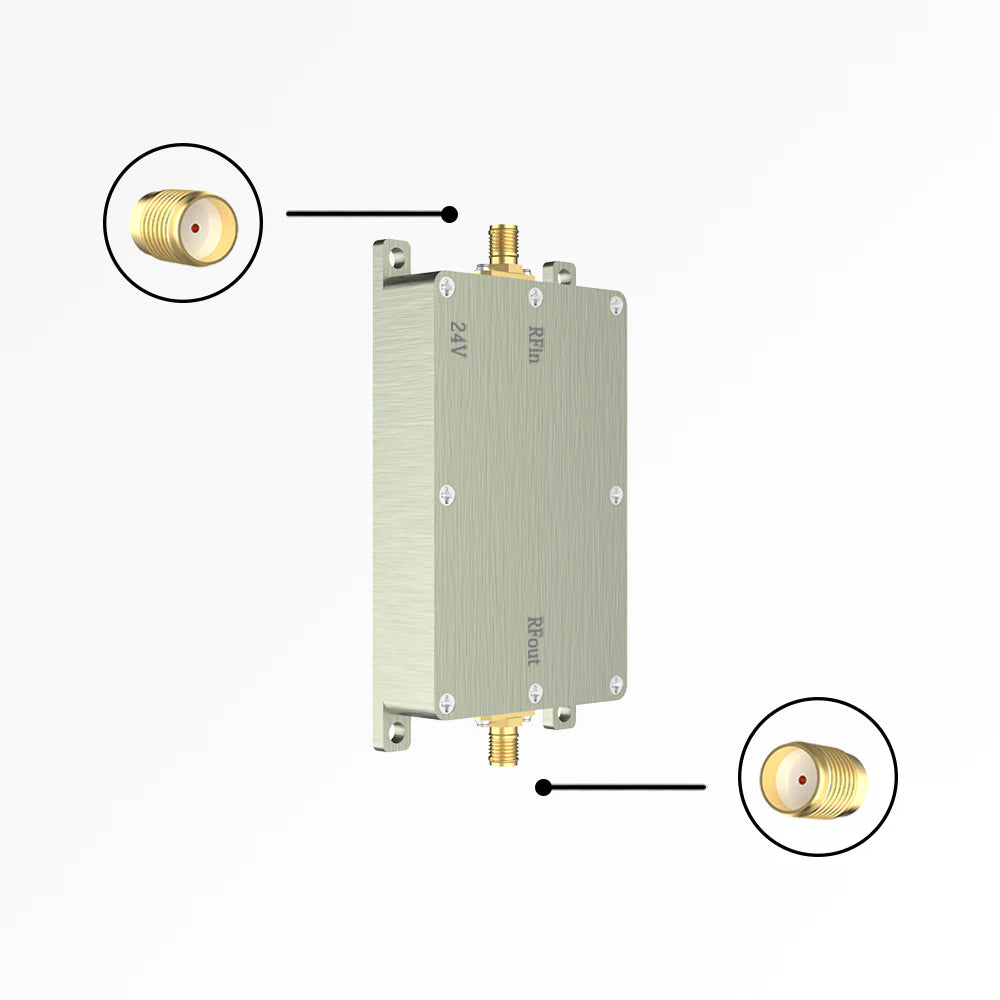 24V

RFin

RFout