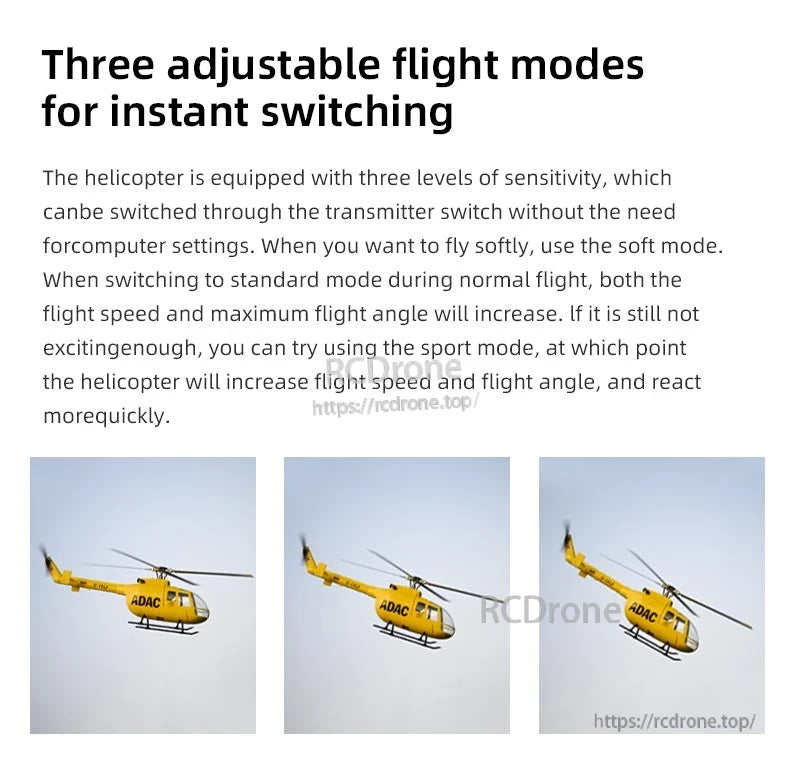 Three adjustable flight modes for instant switching

The helicopter is equipped with three levels of sensitivity, which canbe switched through the transmitter switch without the need forcomputer settings. When you want to fly softly, use the soft mode. When switching to standard mode during normal flight, both the flight speed and maximum flight angle will increase. lf it is still not excitingenough, you can try using the sport mode, at which point the helicopter will increase flight speed and flight angle, and react morequickly.

RCDrone
https://rcdrone.top/

ADAC

ADAC

RCDrone

ADAC

https://rcdrone.top/