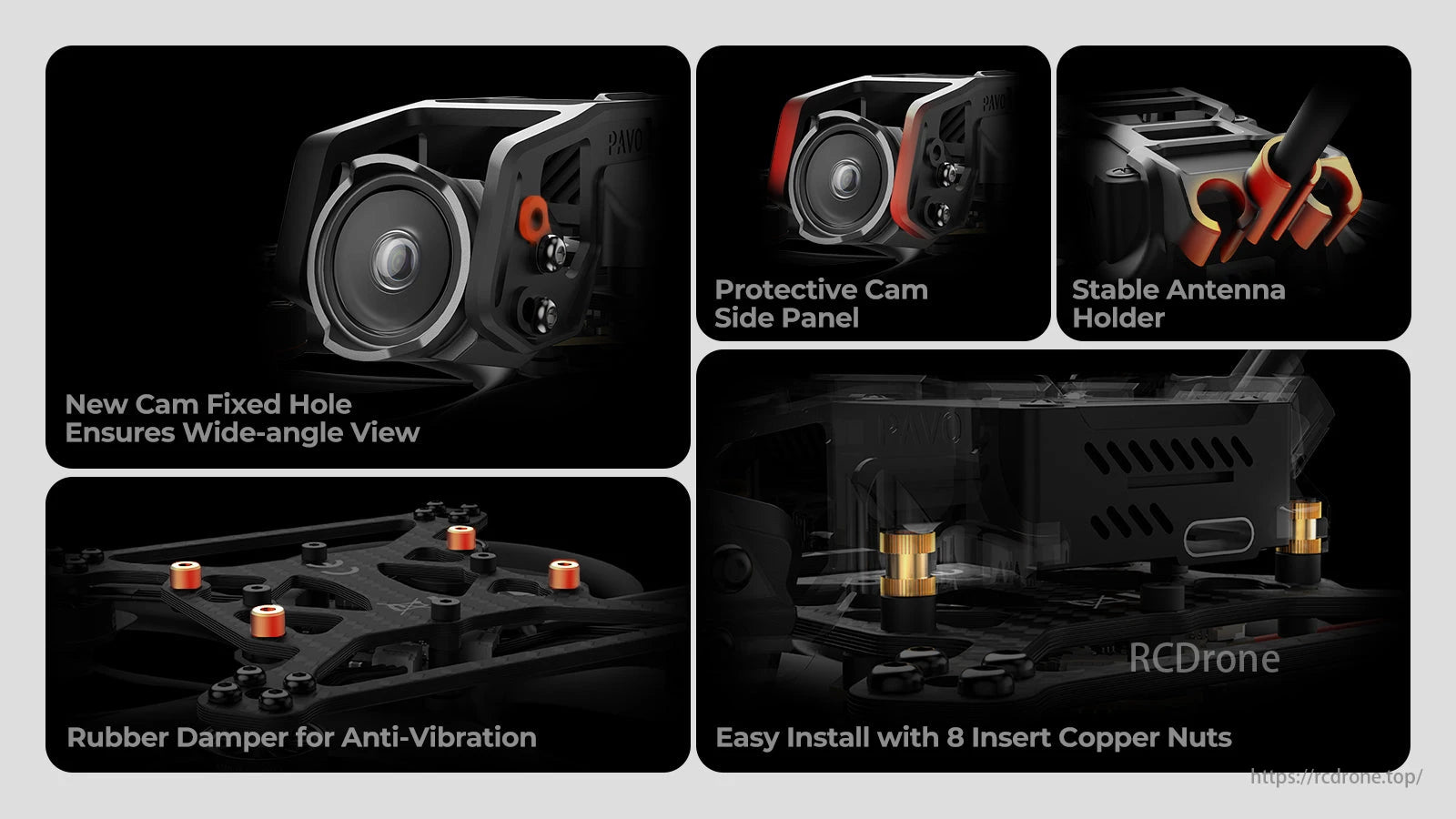 PAVO

New Cam Fixed Hole
Ensures Wide-angle View

PAVO

Protective Cam
Side Panel

Stable Antenna
Holder

Rubber Damper for Anti-Vibration

PAVO

RCDrone

Easy Install with 8 Insert Copper Nuts

https://rcdrone.top/