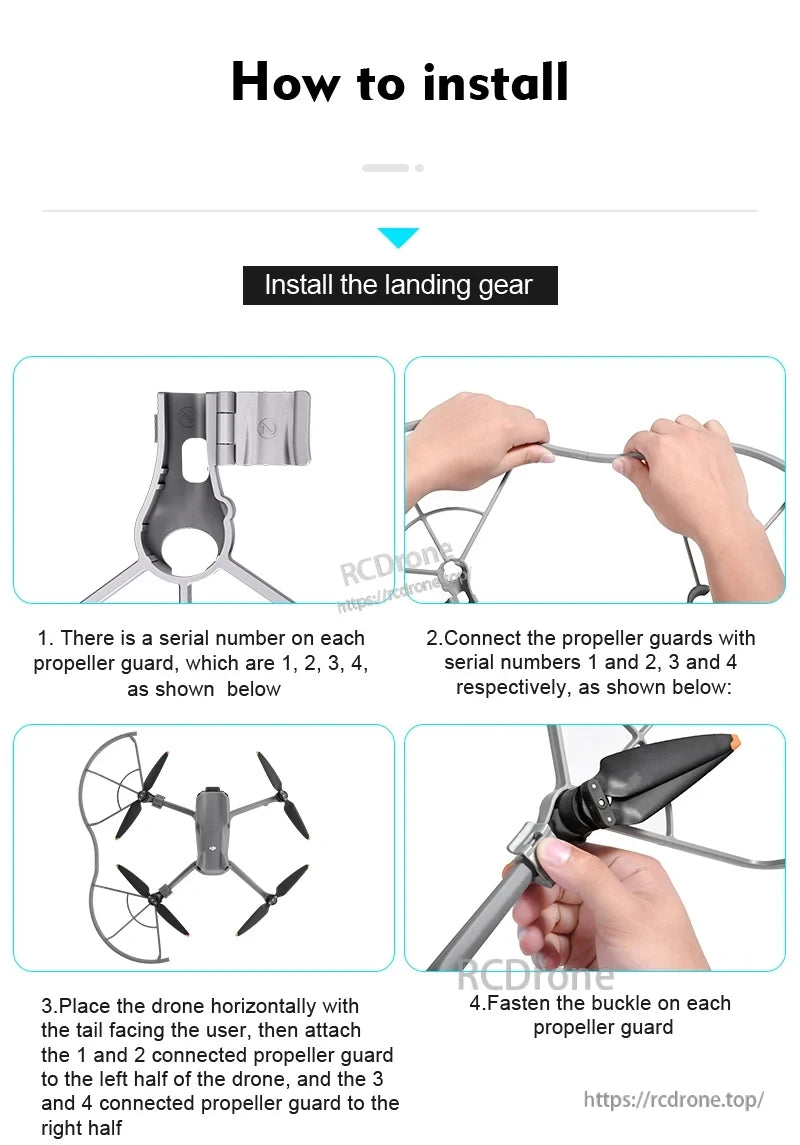 How to install

Install the landing gear

RCDrone
https://rcdrone.top

1. There is a serial number on each propeller guard, which are 1, 2, 3, 4, as shown below

2.Connect the propeller guards with serial numbers 1 and 2, 3 and 4 respectively, as shown below:

RCDrone

3.Place the drone horizontally with the tail facing the user, then attach the 1 and 2 connected propeller guard to the left half of the drone, and the 3 and 4 connected propeller guard to the right half

4.Fasten the buckle on each propeller guard

https://rcdrone.top/