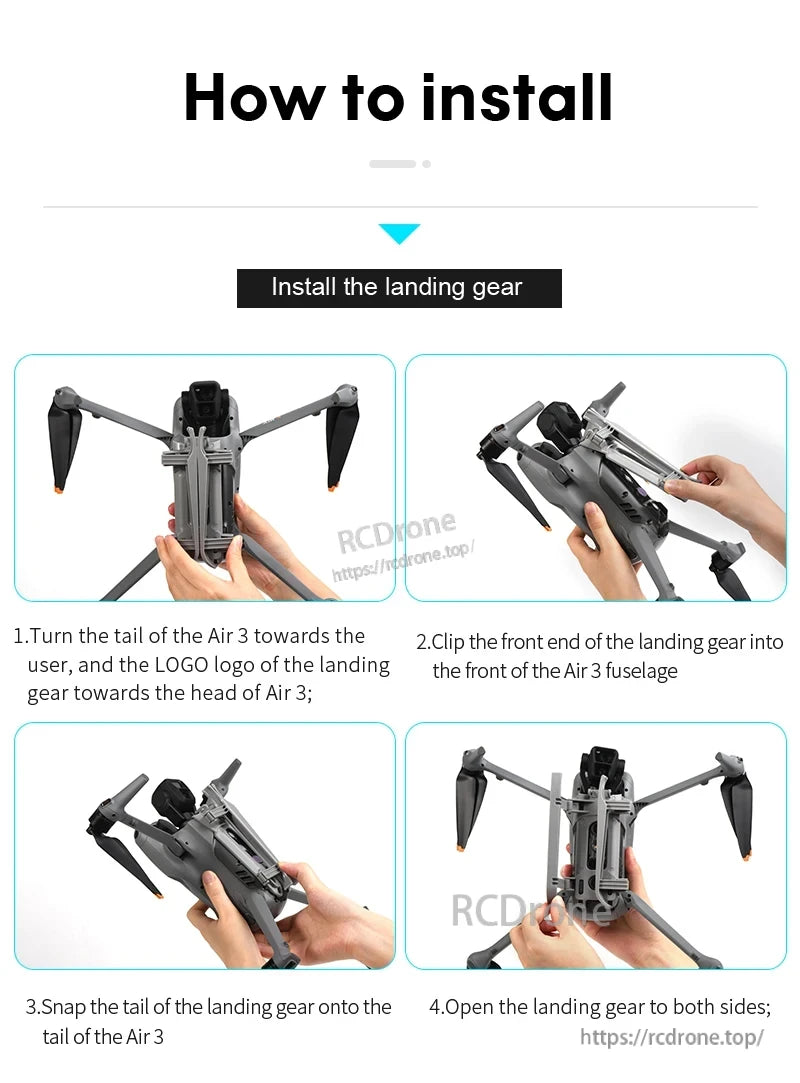 How to install

Install the landing gear

RCDrone
https://rcdrone.top/

1.Turn the tail of the Air 3 towards the user, and the LOGO logo of the landing gear towards the head of Air 3;

2.Clip the front end of the landing gear into the front of the Air 3 fuselage

RCDrone

3.Snap the tail of the landing gear onto the tail of the Air 3

4.Open the landing gear to both sides;

https://rcdrone.top/