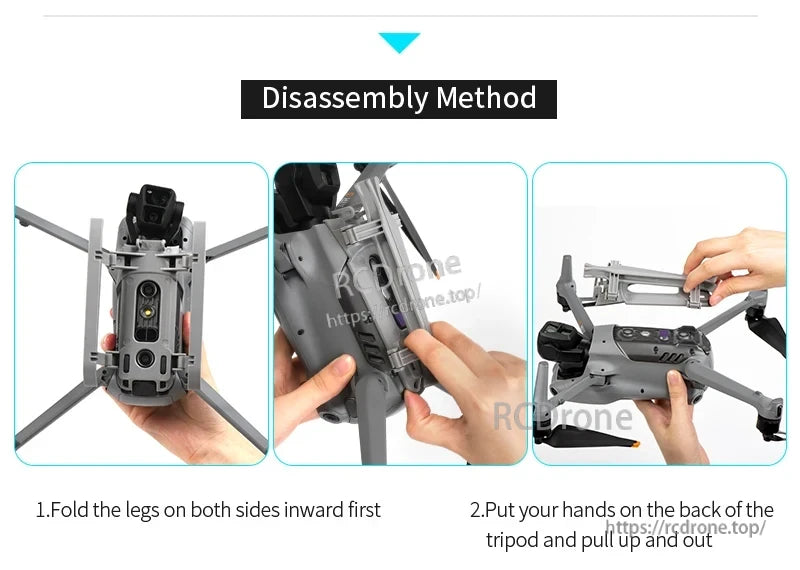 Disassembly Method

RCDrone
https://rcdrone.top/

RCDrone

1.Fold the legs on both sides inward first

2.Put your hands on the back of the tripod and pull up and out

https://rcdrone.top/