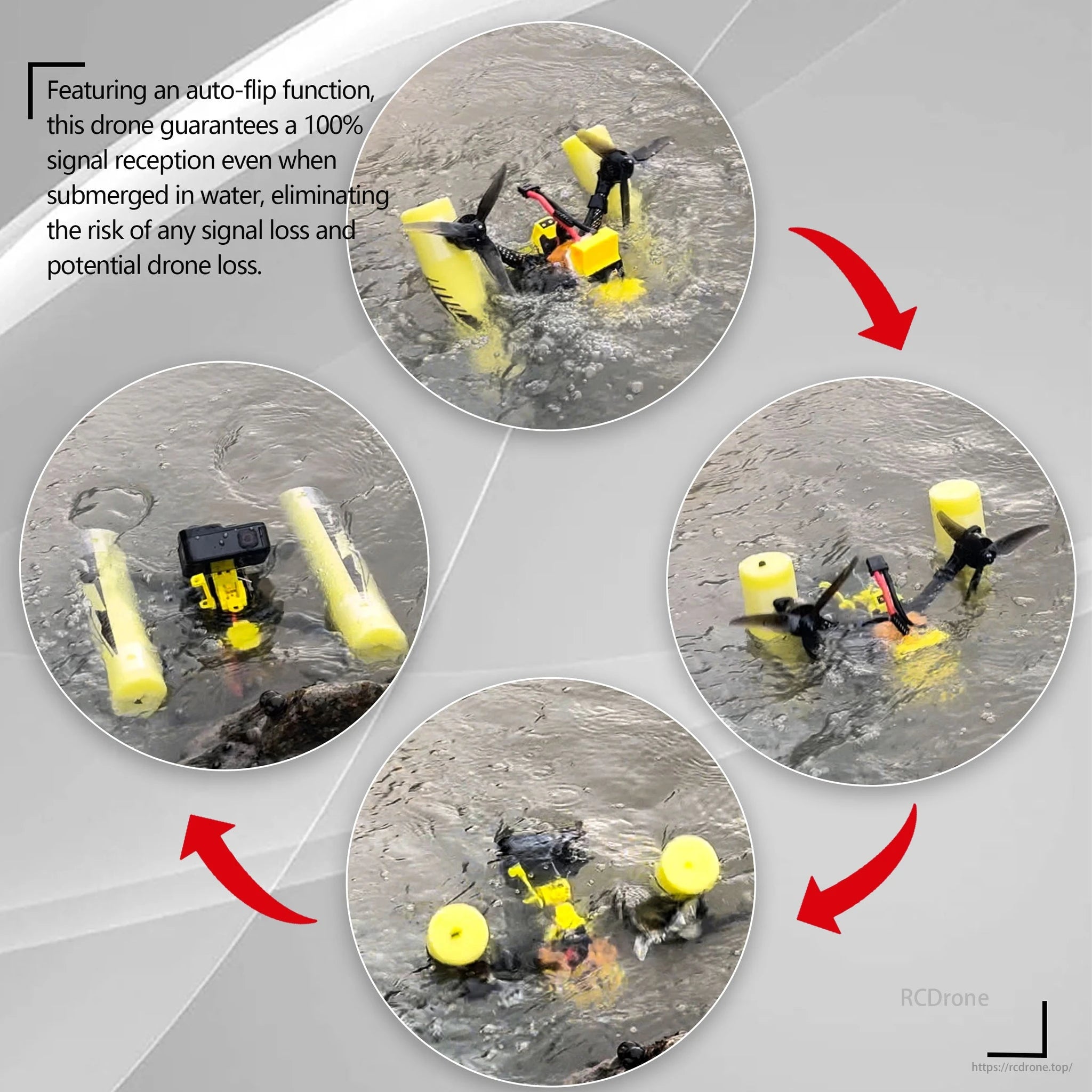 Featuring an auto-flip function, this drone guarantees a 100% signal reception even when submerged in water, eliminating the risk of any signal loss and potential drone loss.

RCDrone

https://rcdrone.top/