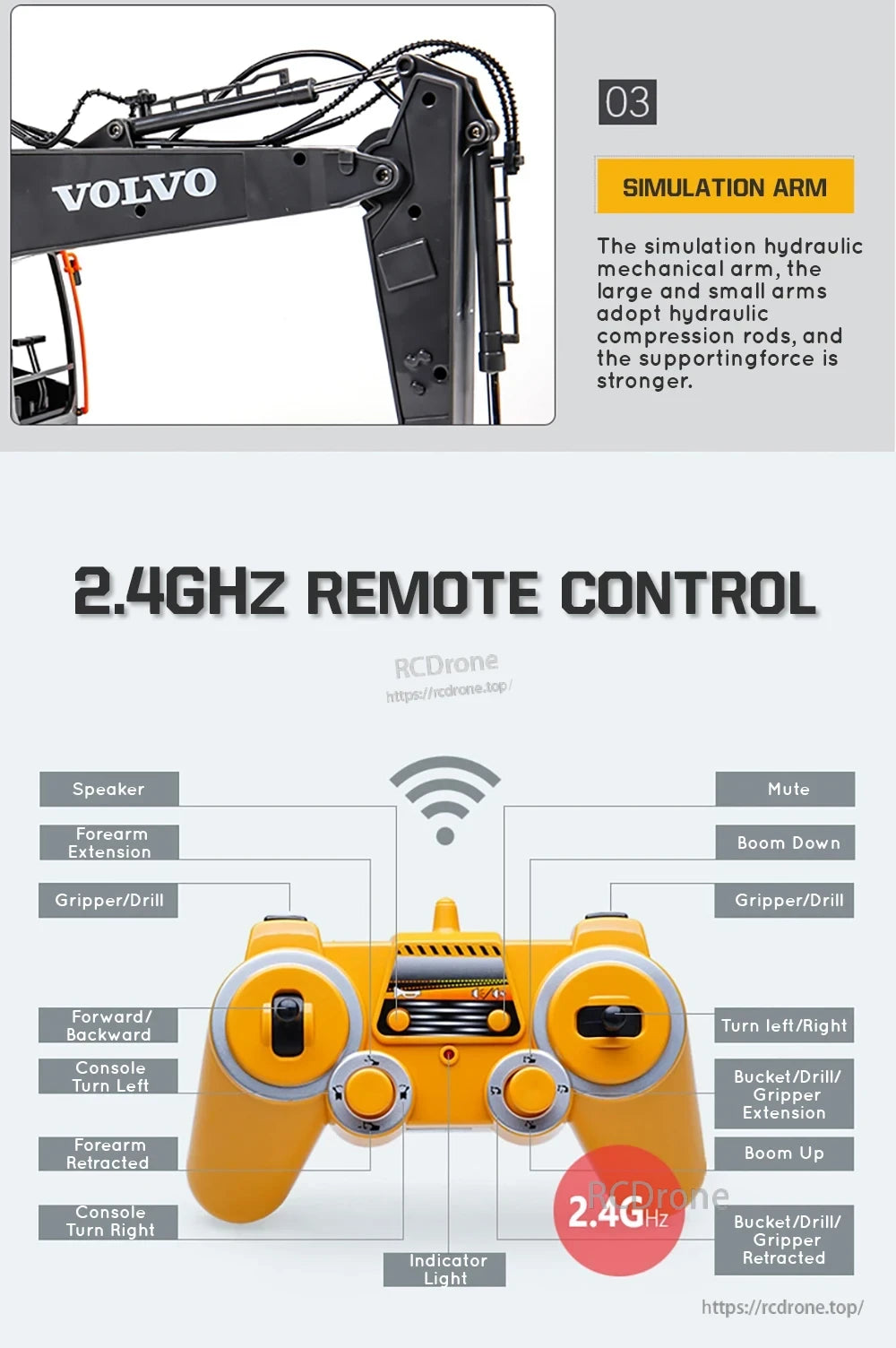 VOLVO

03

SIMULATION ARM

The simulation hydraulic mechanical arm, the large and small arms adopt hydraulic compression rods, and the supportingforce is stronger.

2.4GHZ REMOTE CONTROL

RCDrone
https://rcdrone.top/

Speaker

Forearm Extension

Gripper/Drill

Forward/ Backward

Console Turn Left

Forearm Retracted

Console Turn Right

Indicator Light

Mute

Boom Down

Gripper/Drill

Turn left/Right

Bucket/Drill/ Gripper Extension

Boom Up

Bucket/Drill/ Gripper Retracted

2.4GHz

RCDrone

https://rcdrone.top/