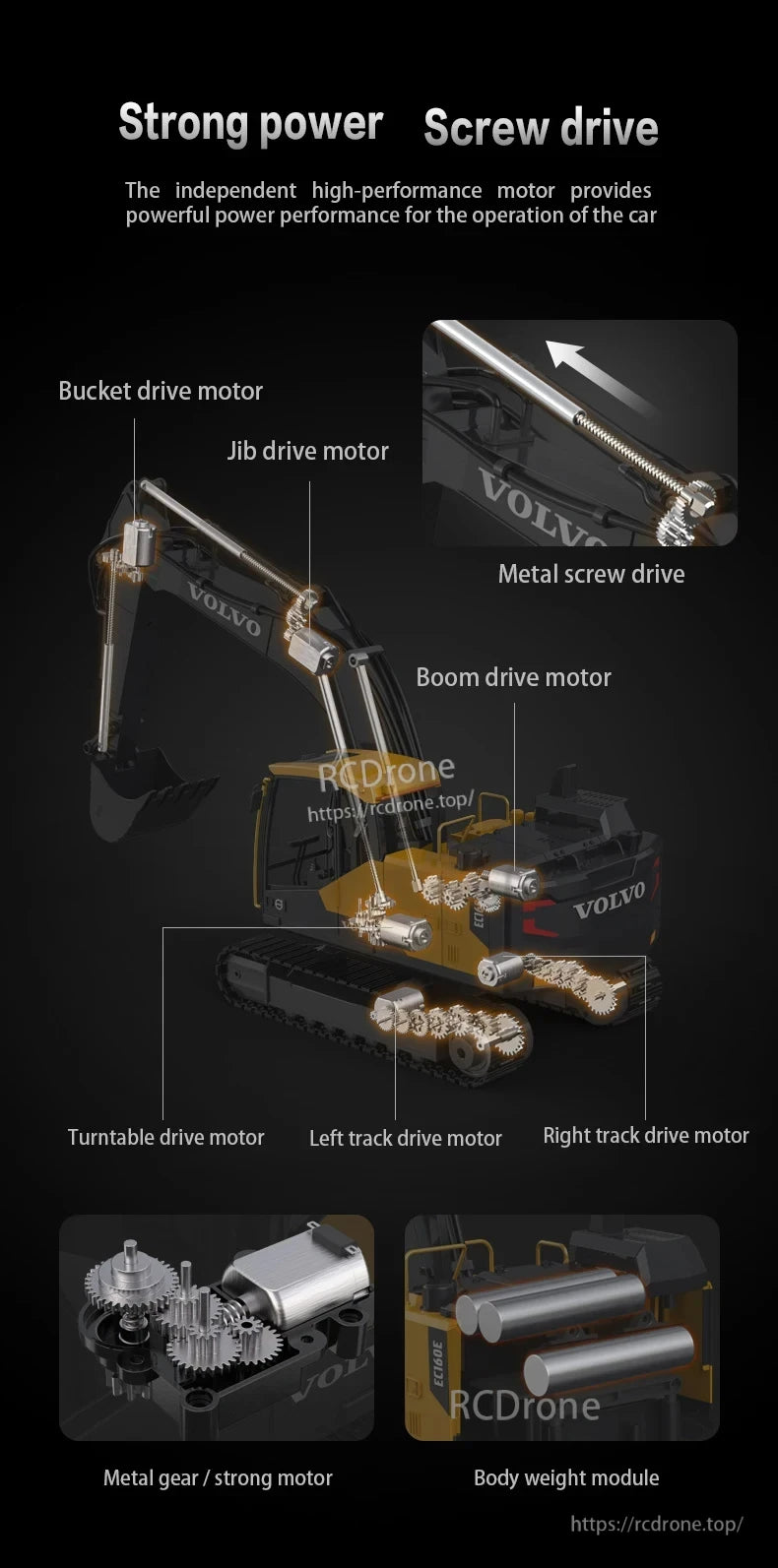 Strong power Screw drive

The independent high-performance motor provides powerful power performance for the operation of the car

Bucket drive motor

Jib drive motor

VOLVO

Metal screw drive

VOLVO

Boom drive motor

RCDrone
https://rcdrone.top/

VOLVO

Turntable drive motor

Left track drive motor

Right track drive motor

EC160E

RCDrone

Metal gear / strong motor

Body weight module

https://rcdrone.top/