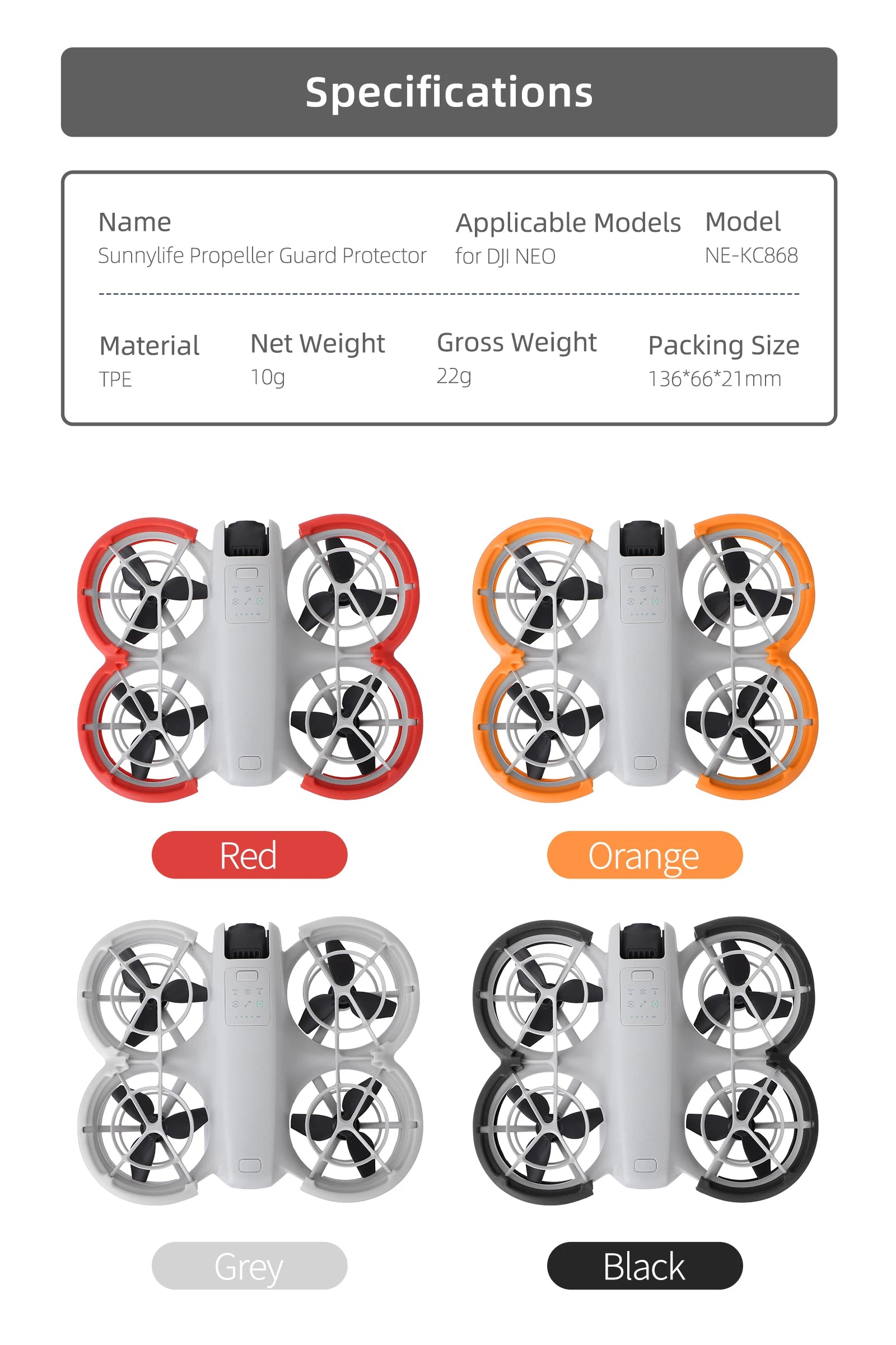 Specifications

Name
Sunnylife Propeller Guard Protector

Applicable Models
for DJI NEO

Model
NE-KC868

Material
TPE

Net Weight
10g

Gross Weight
22g

Packing Size
136*66*21mm

Red

Orange

Grey

Black