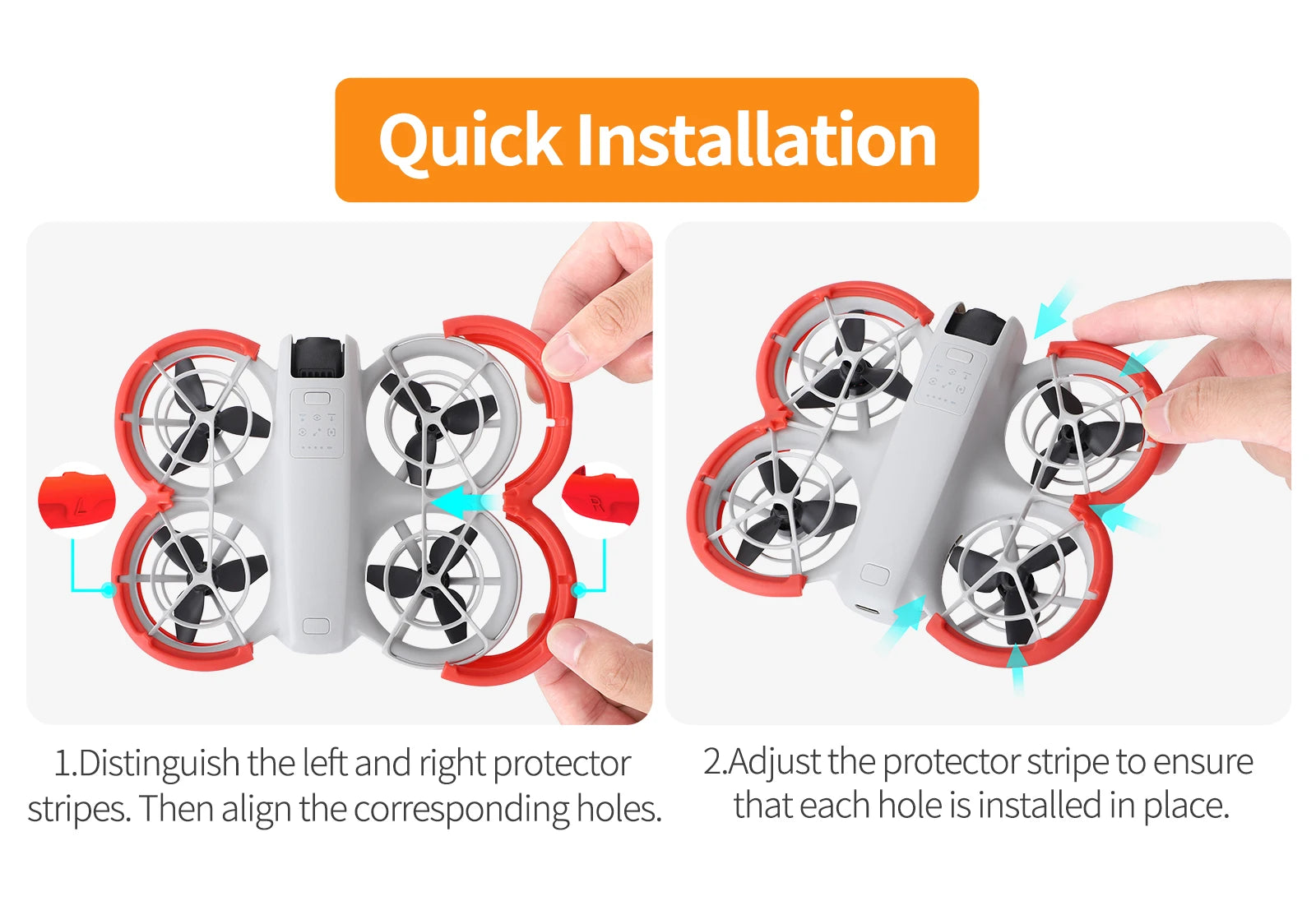 Quick Installation

L

R

1.Distinguish the left and right protector stripes. Then align the corresponding holes.

2.Adjust the protector stripe to ensure that each hole is installed in place.