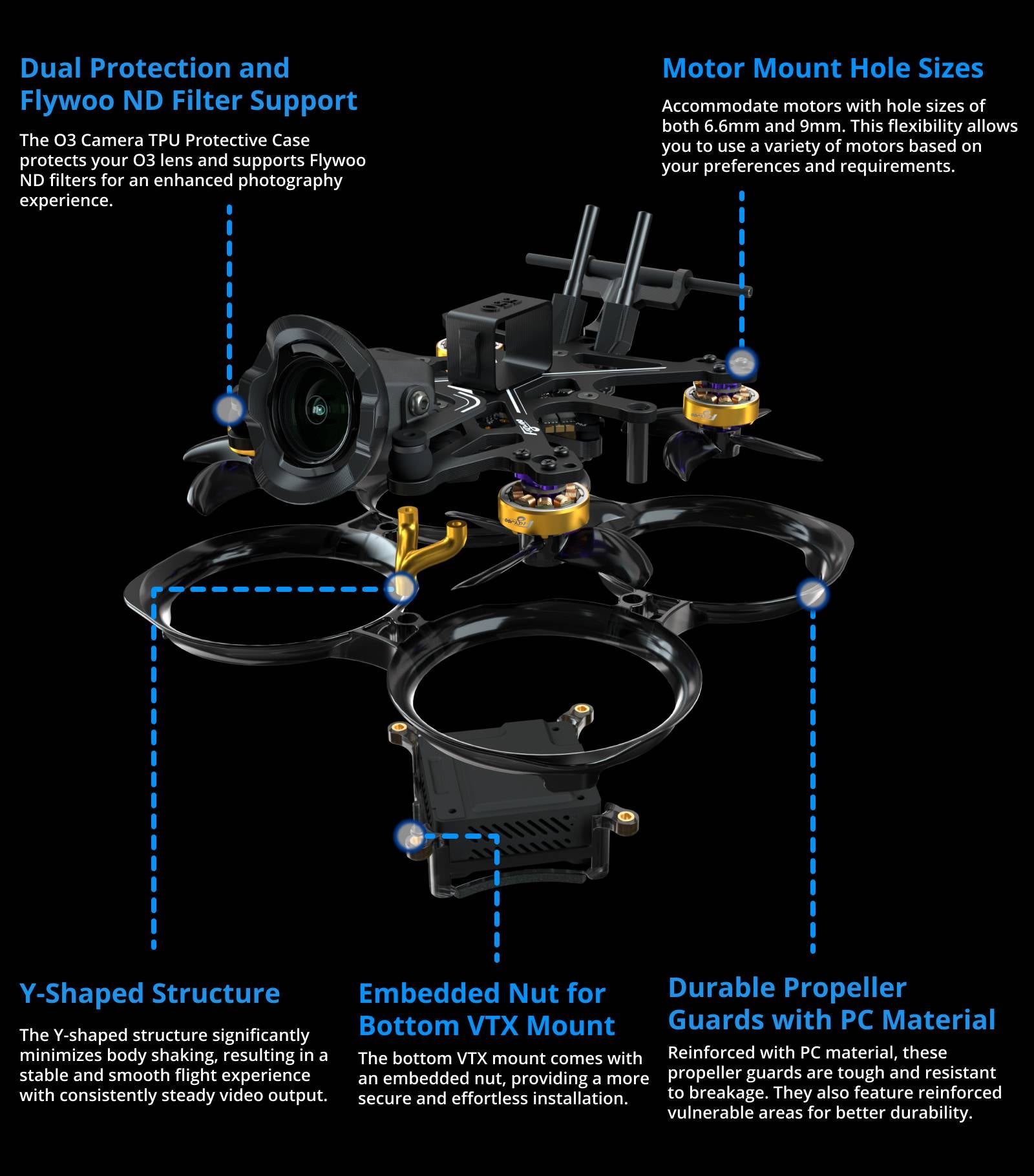 Dual Protection and Flywoo ND Filter Support

The O3 Camera TPU Protective Case protects your O3 lens and supports Flywoo ND filters for an enhanced photography experience.

Motor Mount Hole Sizes

Accommodate motors with hole sizes of both 6.6mm and 9mm. This flexibility allows you to use a variety of motors based on your preferences and requirements.

Y-Shaped Structure

The Y-shaped structure significantly minimizes body shaking, resulting in a stable and smooth flight experience with consistently steady video output.

Embedded Nut for Bottom VTX Mount

The bottom VTX mount comes with an embedded nut, providing a more secure and effortless installation.

Durable Propeller Guards with PC Material

Reinforced with PC material, these propeller guards are tough and resistant to breakage. They also feature reinforced vulnerable areas for better durability.