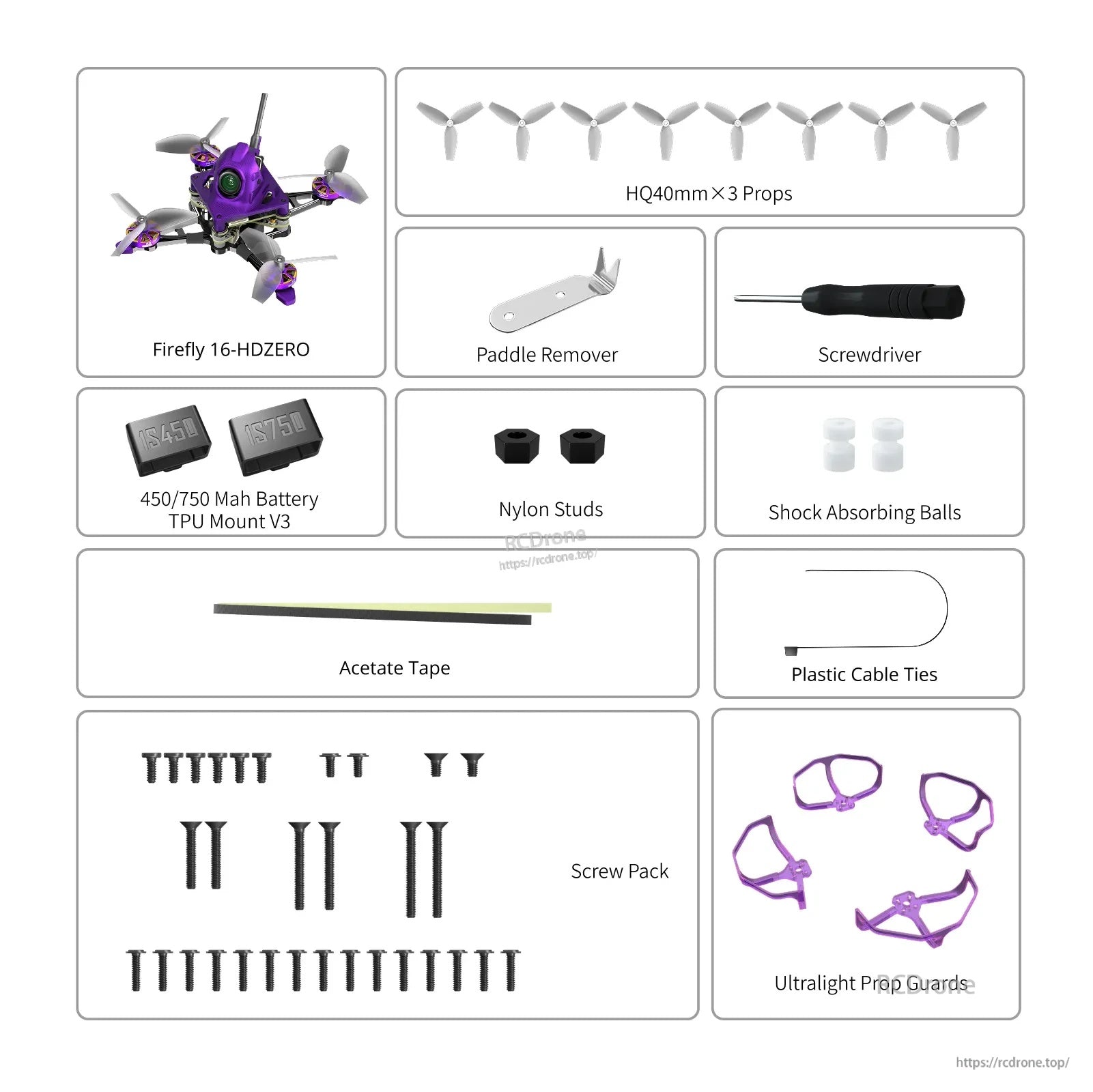 Firefly 16-HDZERO

HQ40mm×3 Props

Paddle Remover

Screwdriver

1S450

1S750

450/750 Mah Battery TPU Mount V3

Nylon Studs

Shock Absorbing Balls

RCDrone
https://rcdrone.top/

Acetate Tape

Plastic Cable Ties

Screw Pack

Ultralight Prop Guards

RCDrone

https://rcdrone.top/