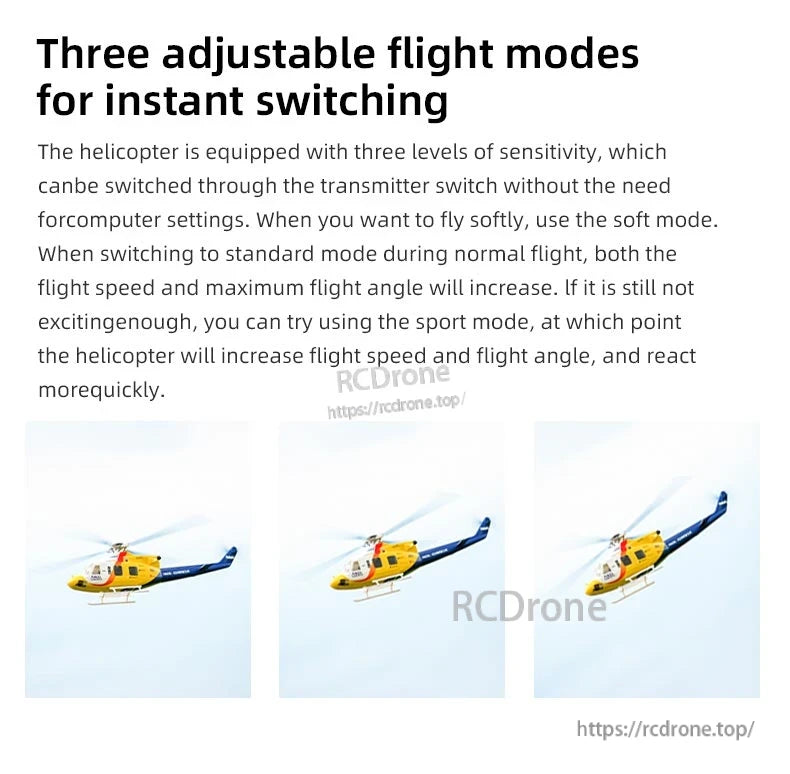 Three adjustable flight modes for instant switching

The helicopter is equipped with three levels of sensitivity, which canbe switched through the transmitter switch without the need forcomputer settings. When you want to fly softly, use the soft mode. When switching to standard mode during normal flight, both the flight speed and maximum flight angle will increase. lf it is still not excitingenough, you can try using the sport mode, at which point the helicopter will increase flight speed and flight angle, and react morequickly.

RCDrone
https://rcdrone.top/

RCDrone

https://rcdrone.top/