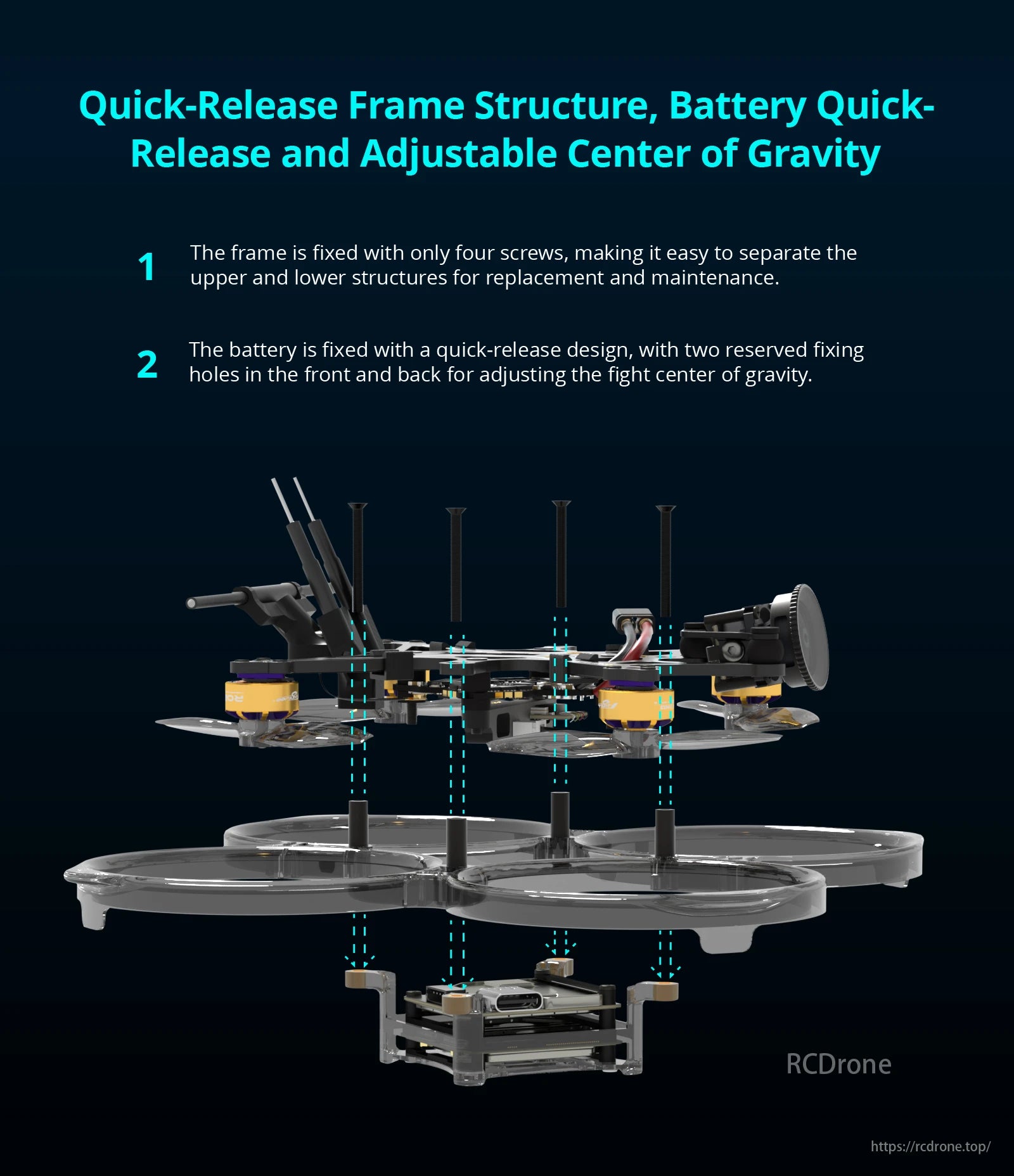 Quick-Release Frame Structure, Battery Quick-Release and Adjustable Center of Gravity

1 The frame is fixed with only four screws, making it easy to separate the upper and lower structures for replacement and maintenance.

2 The battery is fixed with a quick-release design, with two reserved fixing holes in the front and back for adjusting the fight center of gravity.

RCDrone

https://rcdrone.top/