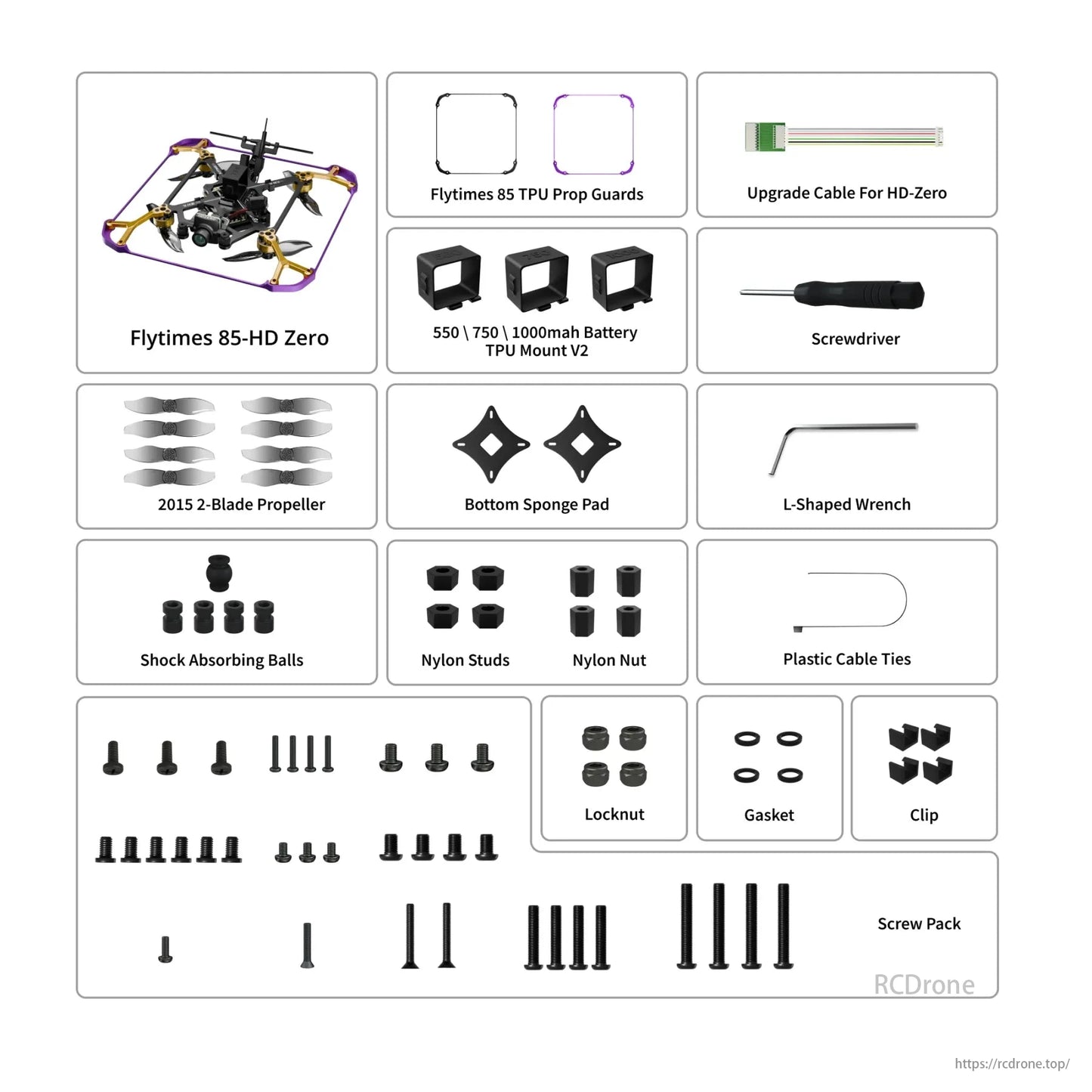 Flytimes 85-HD Zero

Flytimes 85 TPU Prop Guards

Upgrade Cable For HD-Zero

550 \ 750 \ 1000mah Battery TPU Mount V2

Screwdriver

2015 2-Blade Propeller

Bottom Sponge Pad

L-Shaped Wrench

Shock Absorbing Balls

Nylon Studs

Nylon Nut

Plastic Cable Ties

Locknut

Gasket

Clip

Screw Pack

RCDrone

https://rcdrone.top/