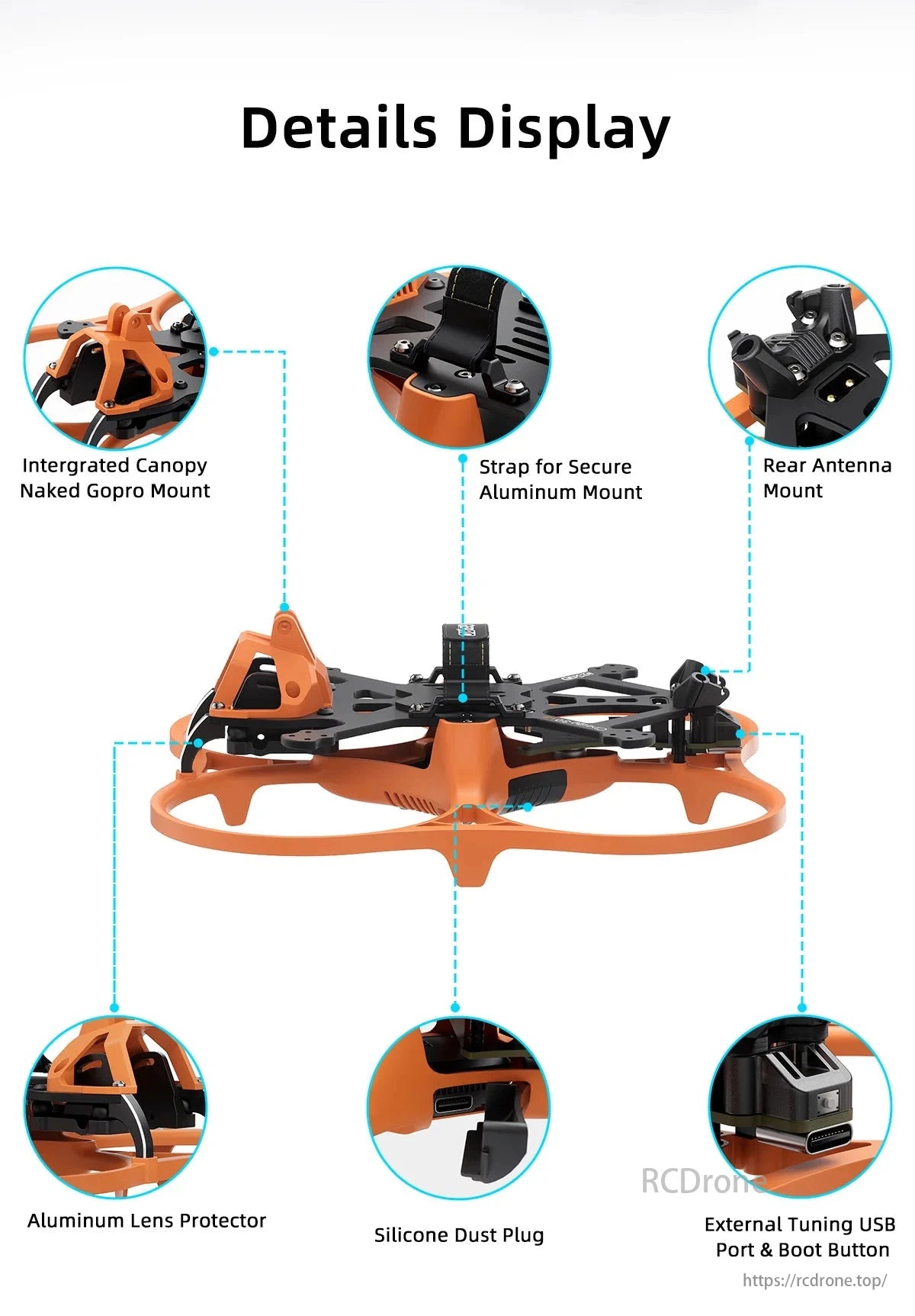 Details Display

Intergrated Canopy
Naked Gopro Mount

Strap for Secure
Aluminum Mount

Rear Antenna
Mount

Aluminum Lens Protector

Silicone Dust Plug

RCDrone

External Tuning USB
Port & Boot Button

https://rcdrone.top/