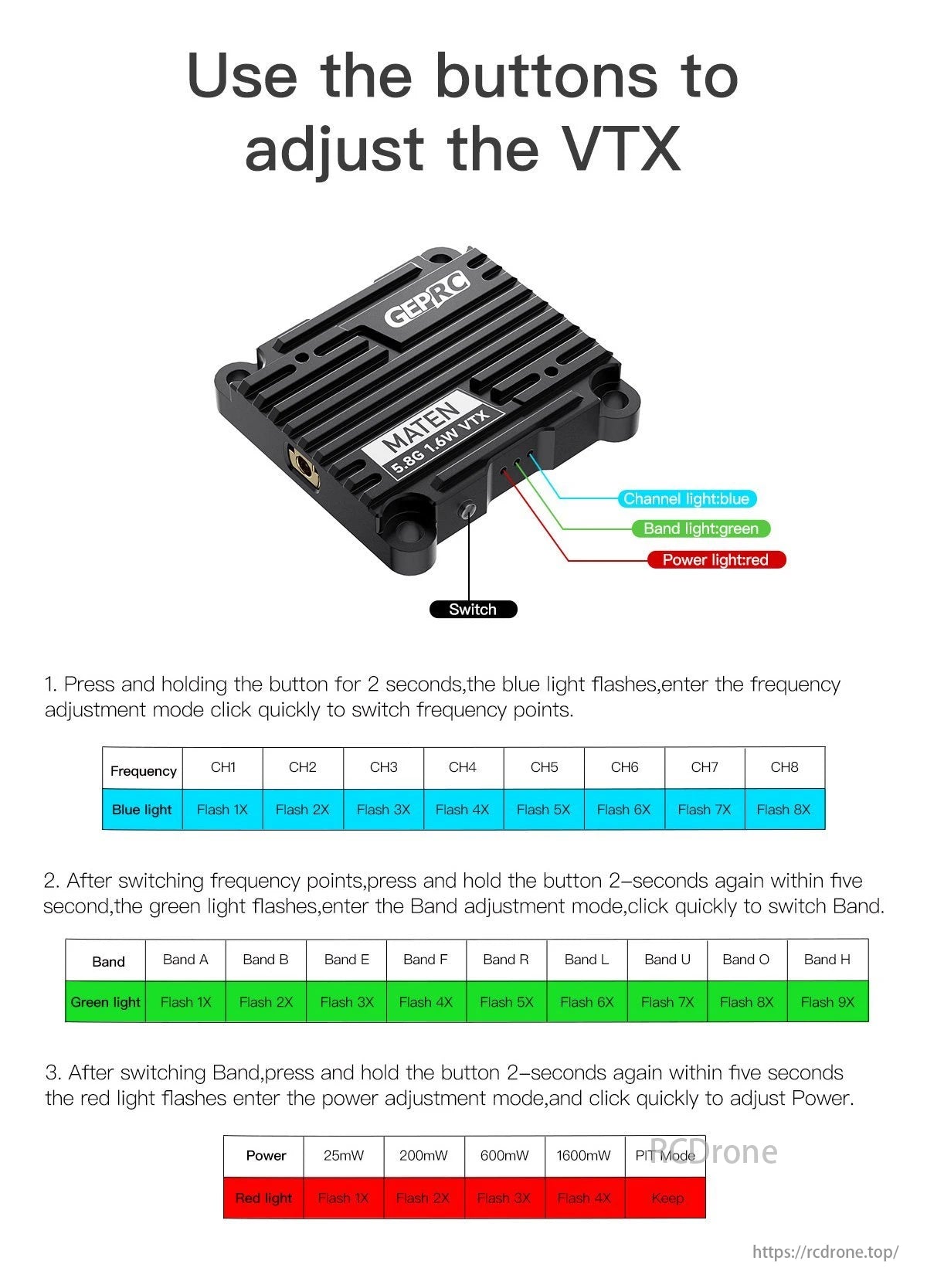 Use the buttons to adjust the VTX

GEPRC

MATEN 5.8G 1.6W VTX

Channel light:blue

Band light:green

Power light:red

Switch

1. Press and holding the button for 2 seconds,the blue light flashes,enter the frequency adjustment mode click quickly to switch frequency points.

| Frequency | CH1 | CH2 | CH3 | CH4 | CH5 | CH6 | CH7 | CH8 |
|---|---|---|---|---|---|---|---|---|
| Blue light | Flash 1X | Flash 2X | Flash 3X | Flash 4X | Flash 5X | Flash 6X | Flash 7X | Flash 8X |

2. After switching frequency points,press and hold the button 2-seconds again within five second,the green light flashes,enter the Band adjustment mode,click quickly to switch Band.

| Band | Band A | Band B | Band E | Band F | Band R | Band L | Band U | Band O | Band H |
|---|---|---|---|---|---|---|---|---|---|
| Green light | Flash 1X | Flash 2X | Flash 3X | Flash 4X | Flash 5X | Flash 6X | Flash 7X | Flash 8X | Flash 9X |

3. After switching Band,press and hold the button 2-seconds again within five seconds the red light flashes enter the power adjustment mode,and click quickly to adjust Power.

| Power | 25mW | 200mW | 600mW | 1600mW | PIT Mode |
|---|---|---|---|---|---|
| Red light | Flash 1X | Flash 2X | Flash 3X | Flash 4X | Keep |

RCDrone

https://rcdrone.top/