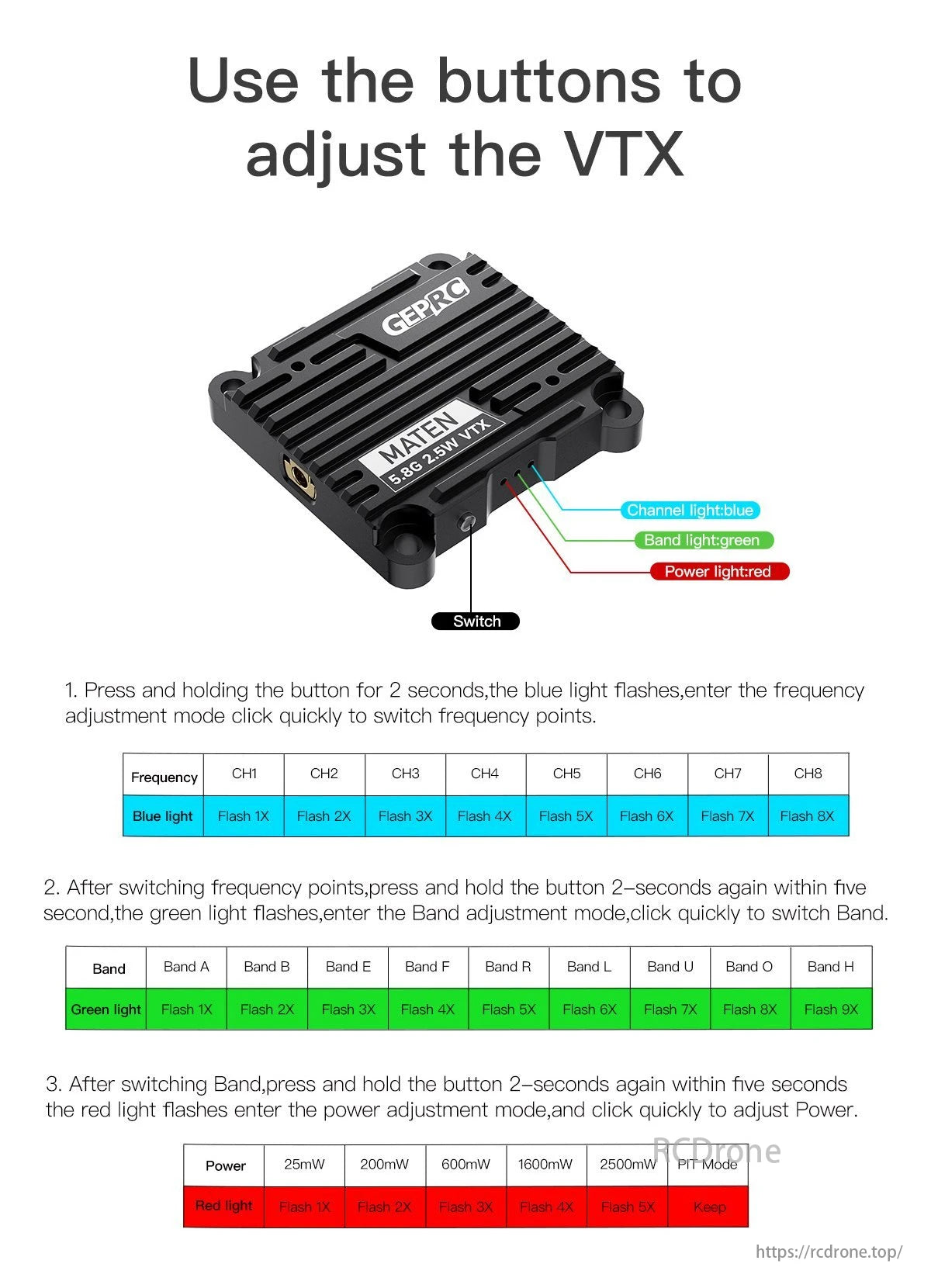 Use the buttons to adjust the VTX

GEPRC

MATEN
5.8G 2.5W VTX

Channel light:blue
Band light:green
Power light:red
Switch

1. Press and holding the button for 2 seconds,the blue light flashes,enter the frequency adjustment mode click quickly to switch frequency points.

| Frequency | CH1 | CH2 | CH3 | CH4 | CH5 | CH6 | CH7 | CH8 |
|---|---|---|---|---|---|---|---|---|
| Blue light | Flash 1X | Flash 2X | Flash 3X | Flash 4X | Flash 5X | Flash 6X | Flash 7X | Flash 8X |

2. After switching frequency points,press and hold the button 2-seconds again within five second,the green light flashes,enter the Band adjustment mode,click quickly to switch Band.

| Band | Band A | Band B | Band E | Band F | Band R | Band L | Band U | Band O | Band H |
|---|---|---|---|---|---|---|---|---|---|
| Green light | Flash 1X | Flash 2X | Flash 3X | Flash 4X | Flash 5X | Flash 6X | Flash 7X | Flash 8X | Flash 9X |

3. After switching Band,press and hold the button 2-seconds again within five seconds the red light flashes enter the power adjustment mode,and click quickly to adjust Power.

| Power | 25mW | 200mW | 600mW | 1600mW | 2500mW | PIT Mode |
|---|---|---|---|---|---|---|
| Red light | Flash 1X | Flash 2X | Flash 3X | Flash 4X | Flash 5X | Keep |

RCDrone

https://rcdrone.top/