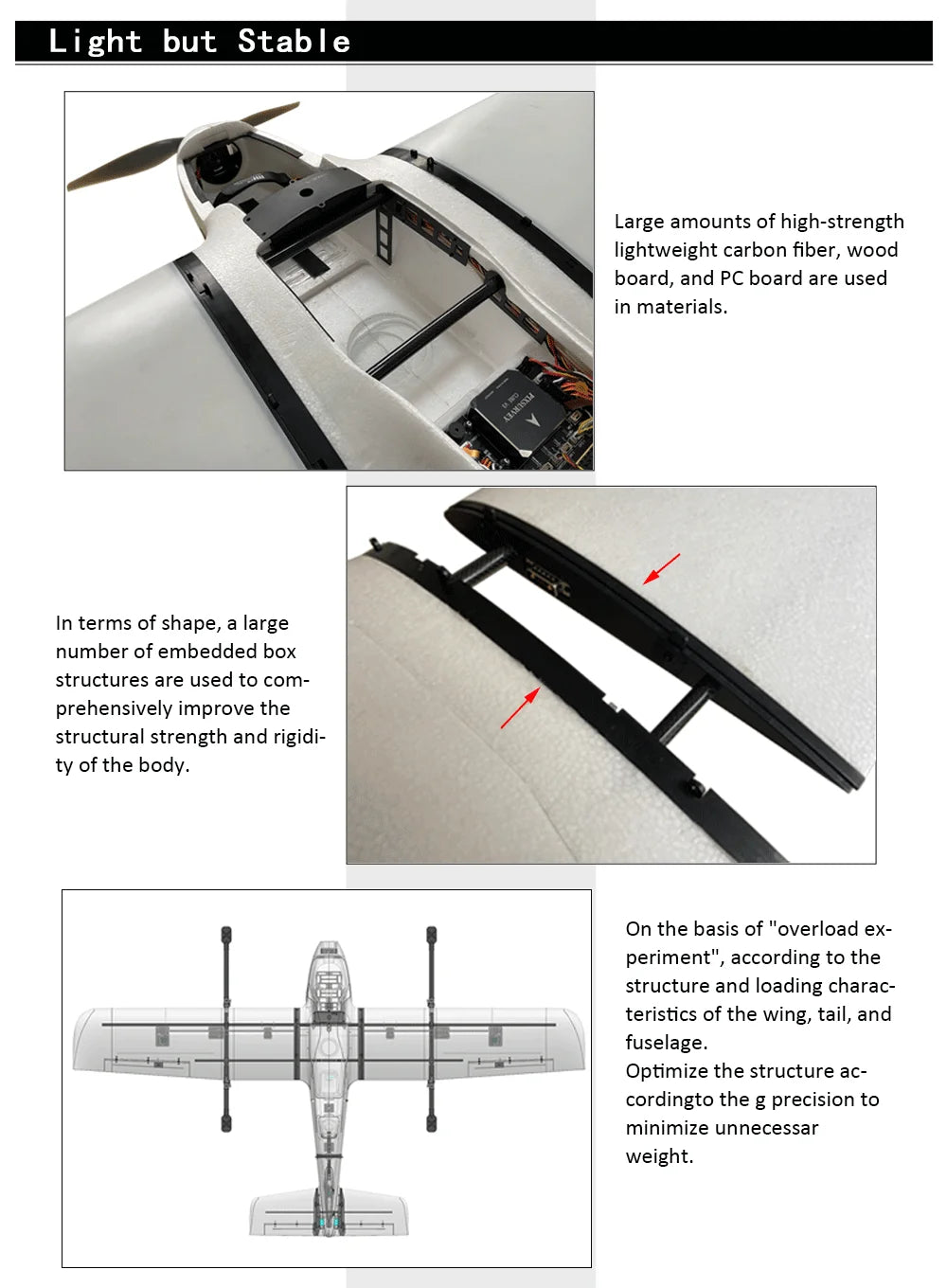 Light but Stable

Large amounts of high-strength lightweight carbon fiber, wood board, and PC board are used in materials.

In terms of shape, a large number of embedded box structures are used to comprehensively improve the structural strength and rigidity of the body.

On the basis of "overload experiment", according to the structure and loading characteristics of the wing, tail, and fuselage.
Optimize the structure accordingto the g precision to minimize unnecessar weight.