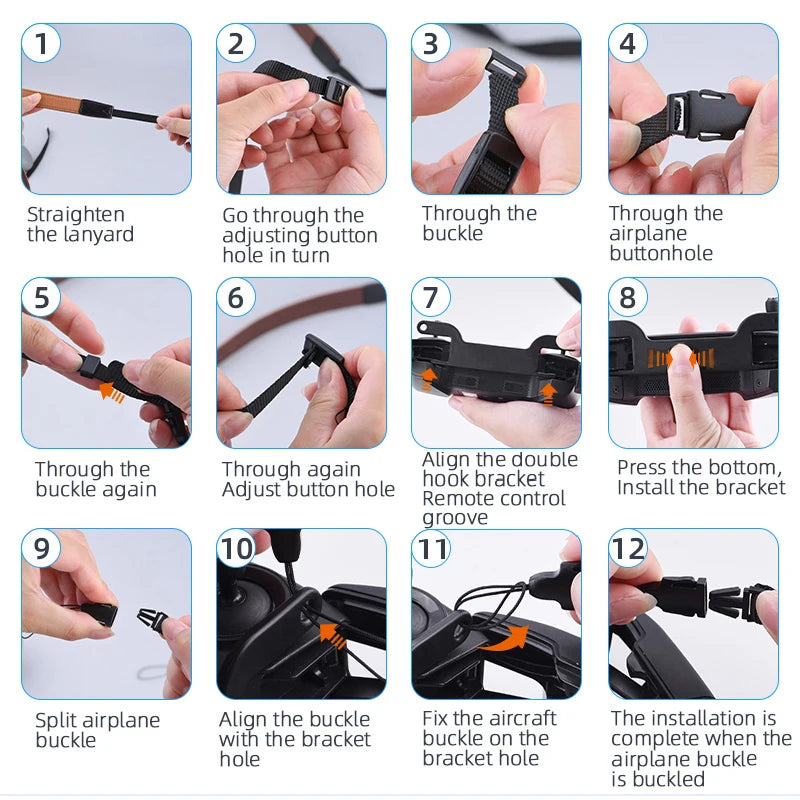 1

Straighten the lanyard

2

Go through the adjusting button hole in turn

3

Through the buckle

4

Through the airplane buttonhole

5

Through the buckle again

6

Through again Adjust button hole

7

Align the double hook bracket Remote control groove

8

Press the bottom, Install the bracket

9

Split airplane buckle

10

Align the buckle with the bracket hole

11

Fix the aircraft buckle on the bracket hole

12

The installation is complete when the airplane buckle is buckled