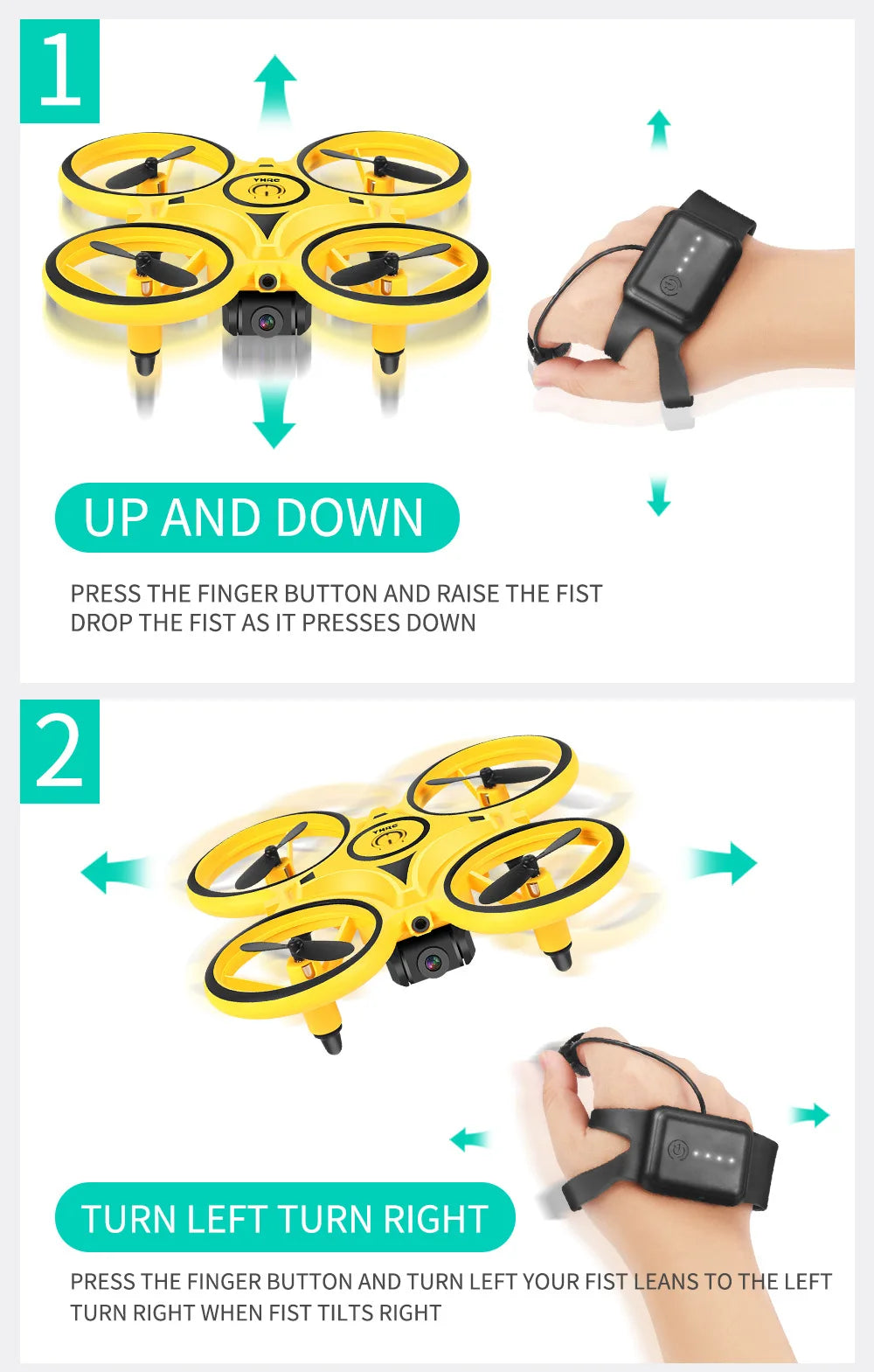 1

YHRC

UP AND DOWN

PRESS THE FINGER BUTTON AND RAISE THE FIST
DROP THE FIST AS IT PRESSES DOWN

2

YHRC

TURN LEFT TURN RIGHT

PRESS THE FINGER BUTTON AND TURN LEFT YOUR FIST LEANS TO THE LEFT
TURN RIGHT WHEN FIST TILTS RIGHT