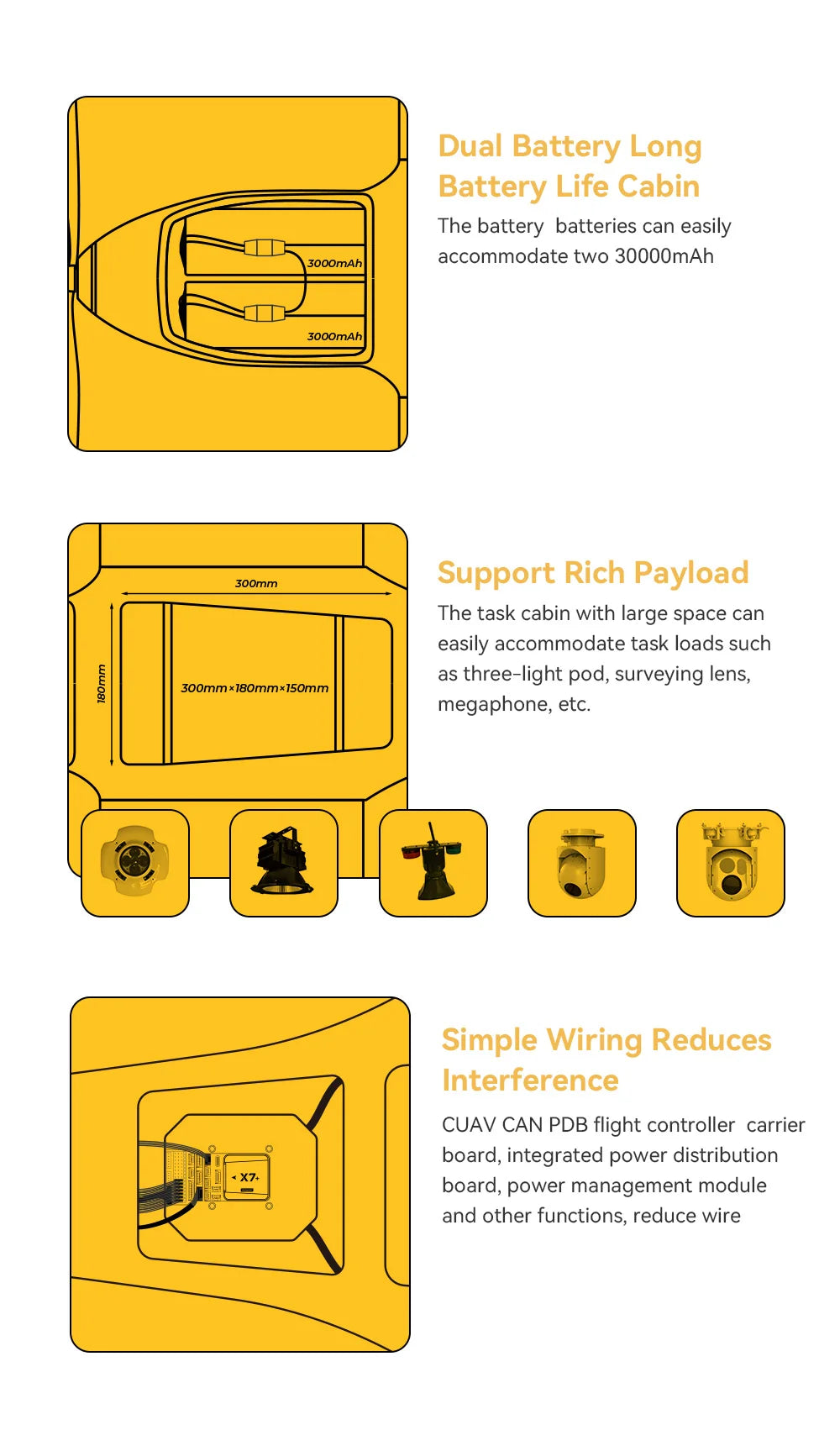 3000mAh

3000mAh

Dual Battery Long Battery Life Cabin

The battery  batteries can easily accommodate two 30000mAh

300mm

180mm

300mm×180mm×150mm

Support Rich Payload

The task cabin with large space can easily accommodate task loads such as three-light pod, surveying lens, megaphone, etc.

X7+

Simple Wiring Reduces Interference

CUAV CAN PDB flight controller  carrier board, integrated power distribution board, power management module and other functions, reduce wire