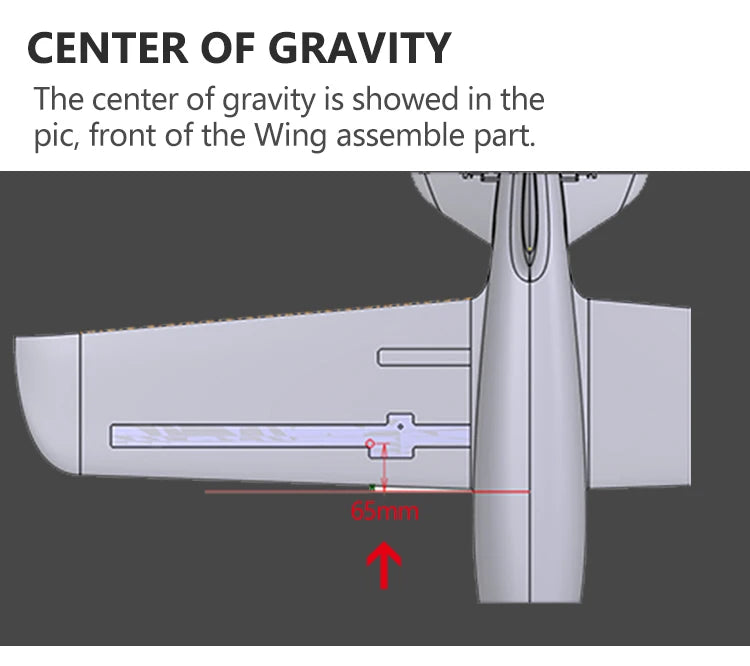 CENTER OF GRAVITY

The center of gravity is showed in the pic, front of the Wing assemble part.

65mm